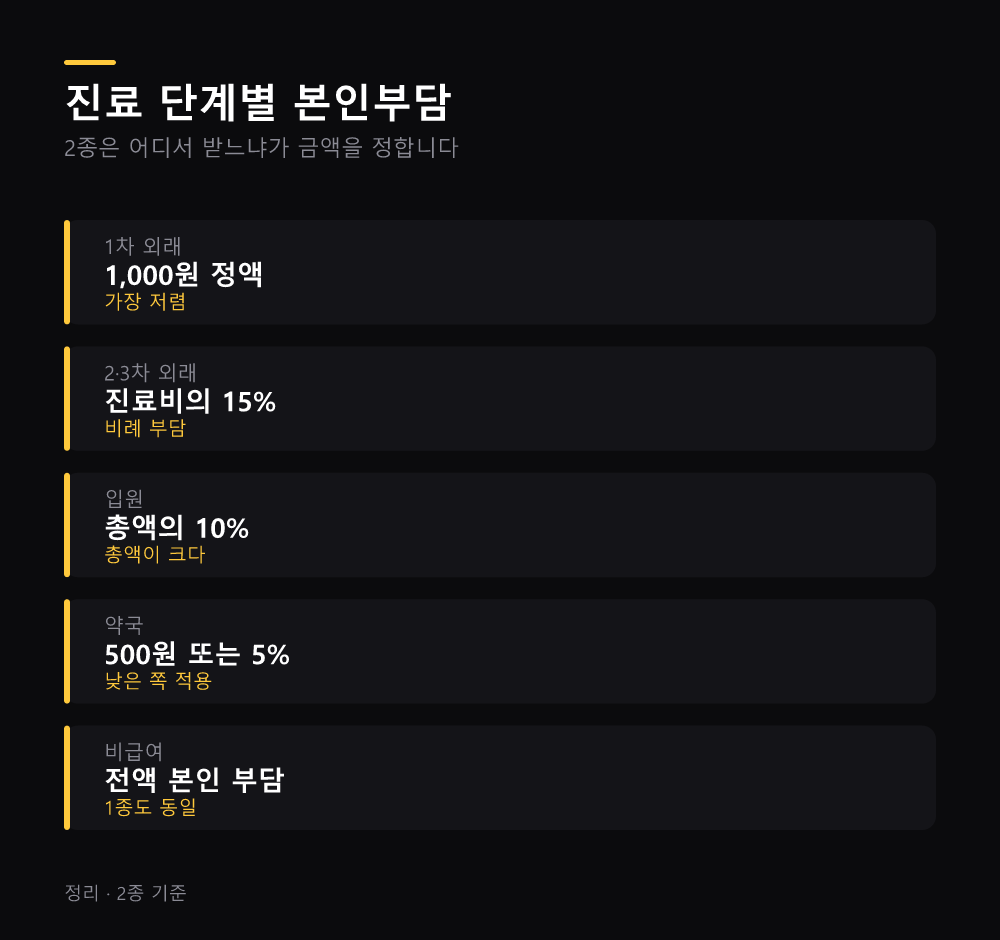 진료 단계별 본인부담

2종은 어디서 받느냐가 금액을 정합니다

1차 외래
1,000원 정액
가장 저렴

2·3차 외래
진료비의 15%
비례 부담

입원
총액의 10%
총액이 크다

약국
500원 또는 5%
낮은 쪽 적용

비급여
전액 본인 부담
1종도 동일

정리 · 2종 기준