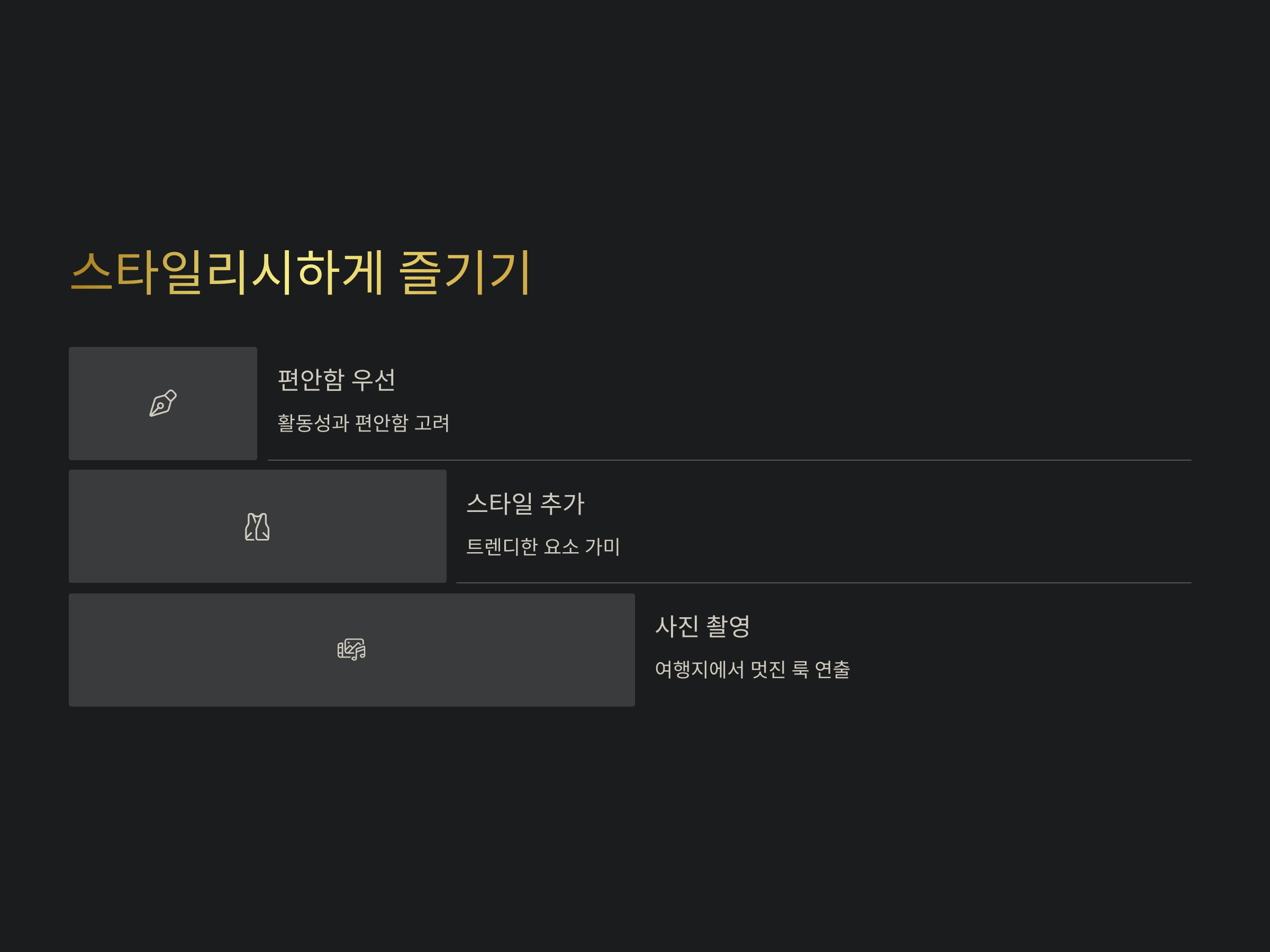 스타일리시하게 즐기기

편안함 우선

활동성과 편안함 고려

스타일 추가

트렌디한 요소 가미

사진 촬영

여행지에서 멋진 룩 연출