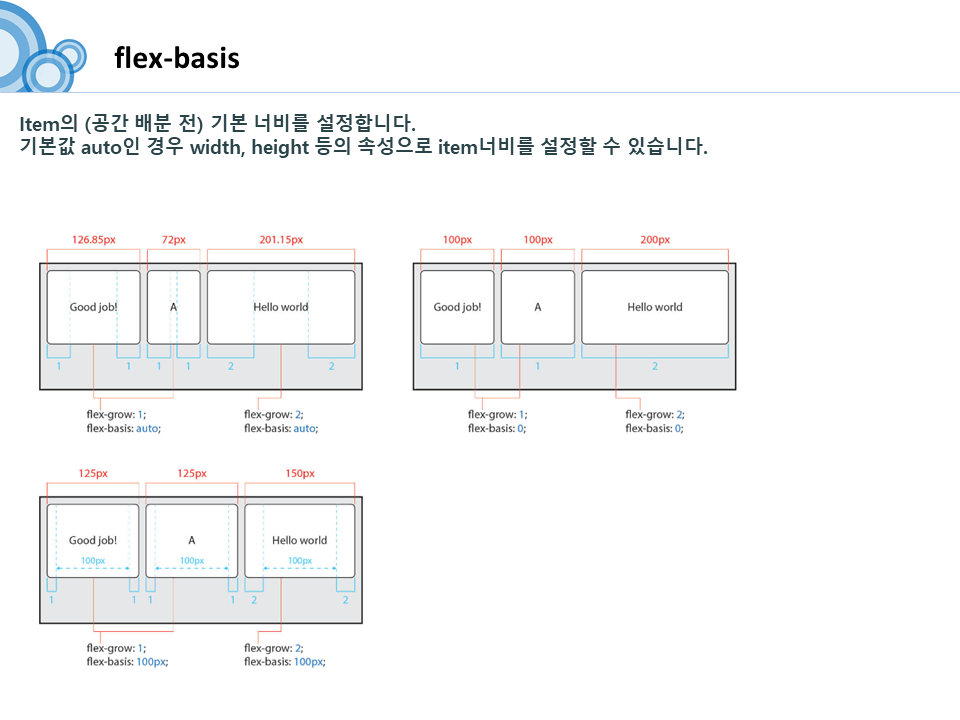 flex-basis

Item의 (공간 배분 전) 기본 너비를 설정합니다.
기본값 auto인 경우 width, height 등의 속성으로 item너비를 설정할 수 있습니다.

126.85px
72px
201.15px
Good job!
A
Hello world
1 1 1 1 2 2
flex-grow: 1;
flex-basis: auto;
flex-grow: 2;
flex-basis: auto;

100px
100px
200px
Good job!
A
Hello world
1 1 2
flex-grow: 1;
flex-basis: 0;
flex-grow: 2;
flex-basis: 0;

125px
125px
150px
Good job!
A
Hello world
100px
100px
100px
1 1 1 1 2 2
flex-grow: 1;
flex-basis: 100px;
flex-grow: 2;
flex-basis: 100px;