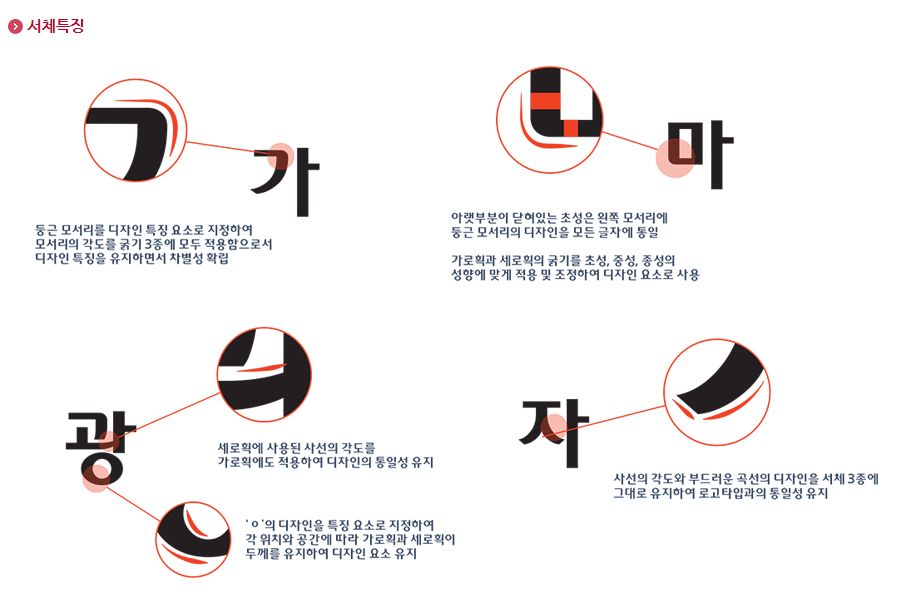 서체특징

가

둥근 모서리를 디자인 특징 요소로 지정하여 모서리의 각도를 굵기 3종에 모두 적용함으로서 디자인 특징을 유지하면서 차별성 확립

마

아랫부분이 닫혀있는 초성은 왼쪽 모서리에 둥근 모서리의 디자인을 모든 글자에 통일

가로획과 세로획의 굵기를 초성, 중성, 종성의 성향에 맞게 적용 및 조정하여 디자인 요소로 사용

광

세로획에 사용된 사선의 각도를 가로획에도 적용하여 디자인의 통일성 유지

'ㅇ'의 디자인을 특징 요소로 지정하여 각 위치와 공간에 따라 가로획과 세로획이 두께를 유지하여 디자인 요소 유지

자

사선의 각도와 부드러운 곡선의 디자인을 서체 3종에 그대로 유지하여 로고타입과의 통일성 유지