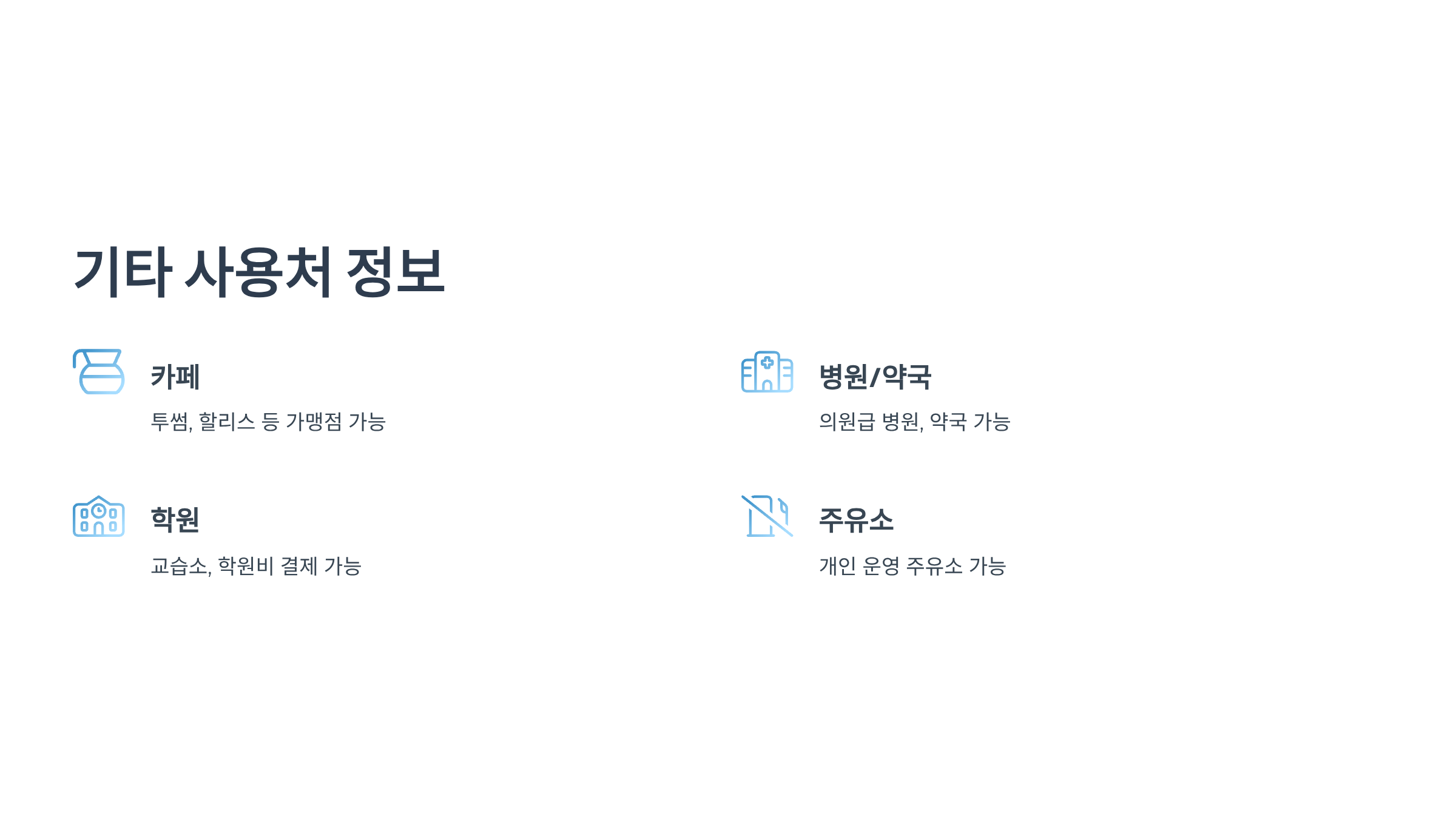 기타 사용처 정보

카페

투썸, 할리스 등 가맹점 가능

학원

교습소, 학원비 결제 가능

병원/약국

의원급 병원, 약국 가능

주유소

개인 운영 주유소 가능