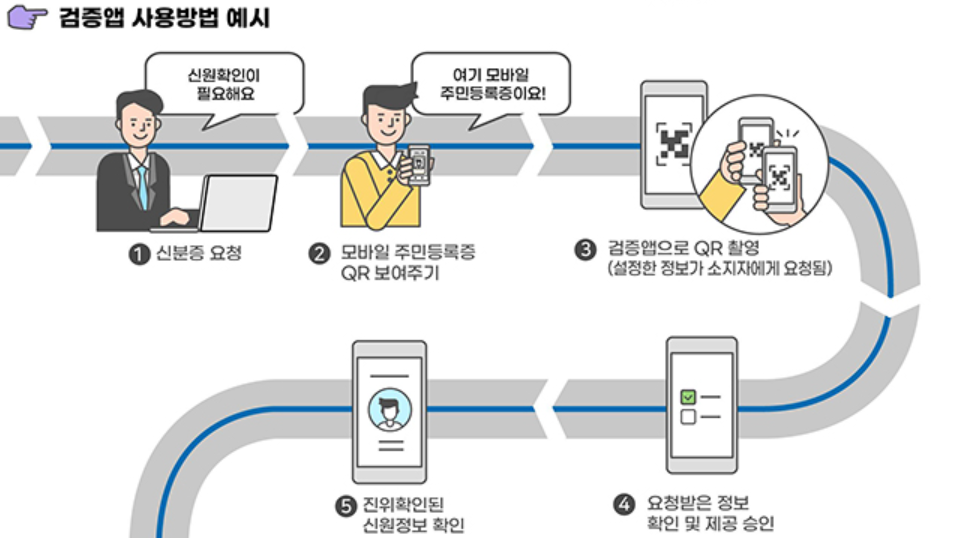 검증앱 사용방법 예시

신원확인이 필요해요

여기 모바일 주민등록증이요!

❶ 신분증 요청

❷ 모바일 주민등록증 QR 보여주기

❸ 검증앱으로 QR 촬영 (설정한 정보가 소지자에게 요청됨)

❹ 요청받은 정보 확인 및 제공 승인

❺ 진위확인된 신원정보 확인