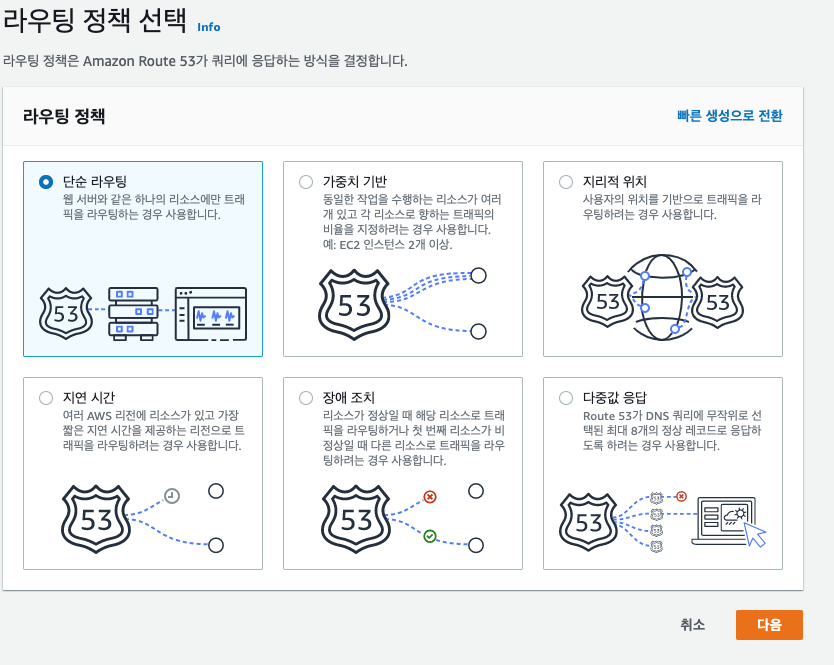 라우팅 정책 선택 Info

라우팅 정책은 Amazon Route 53가 쿼리에 응답하는 방식을 결정합니다.

라우팅 정책

빠른 생성으로 전환

단순 라우팅
웹 서버와 같은 하나의 리소스에만 트래픽을 라우팅하는 경우 사용합니다.

53

가중치 기반
동일한 작업을 수행하는 리소스가 여러 개 있고 각 리소스로 향하는 트래픽의 비율을 지정하려는 경우 사용합니다. 예: EC2 인스턴스 2개 이상.

53

지리적 위치
사용자의 위치를 기반으로 트래픽을 라우팅하려는 경우 사용합니다.

53

53

지연 시간
여러 AWS 리전에 리소스가 있고 가장 짧은 지연 시간을 제공하는 리전으로 트래픽을 라우팅하려는 경우 사용합니다.

53

장애 조치
리소스가 정상일 때 해당 리소스로 트래픽을 라우팅하거나 첫 번째 리소스가 비정상일 때 다른 리소스로 트래픽을 라우팅하려는 경우 사용합니다.

53

다중값 응답
Route 53가 DNS 쿼리에 무작위로 선택된 최대 8개의 정상 레코드로 응답하도록 하려는 경우 사용합니다.

53

취소

다음