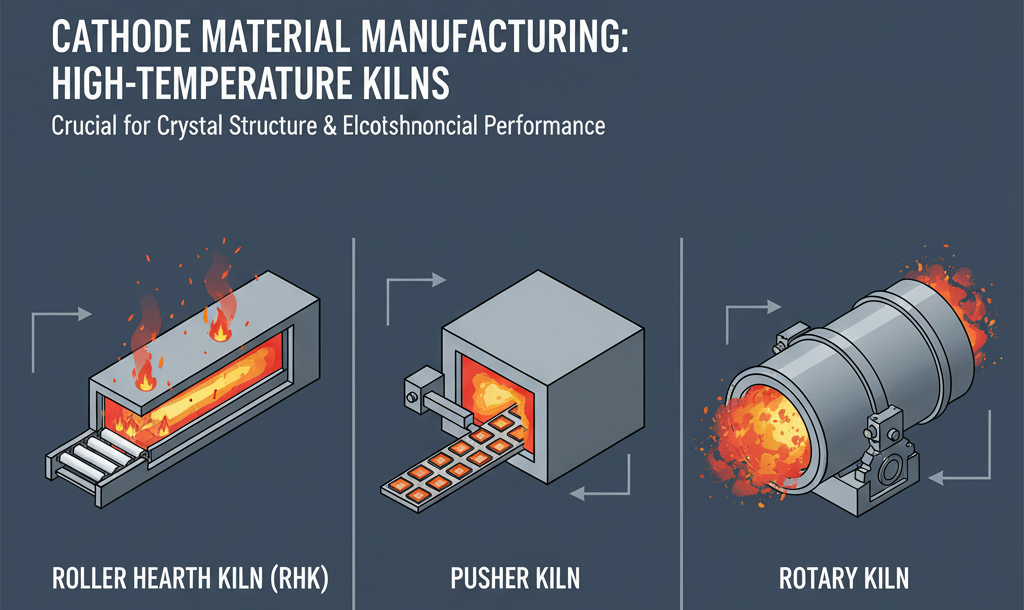 CATHODE MATERIAL MANUFACTURING: HIGH-TEMPERATURE KILNS

Crucial for Crystal Structure & Elcotshnoncial Performance

ROLLER HEARTH KILN (RHK)

PUSHER KILN

ROTARY KILN