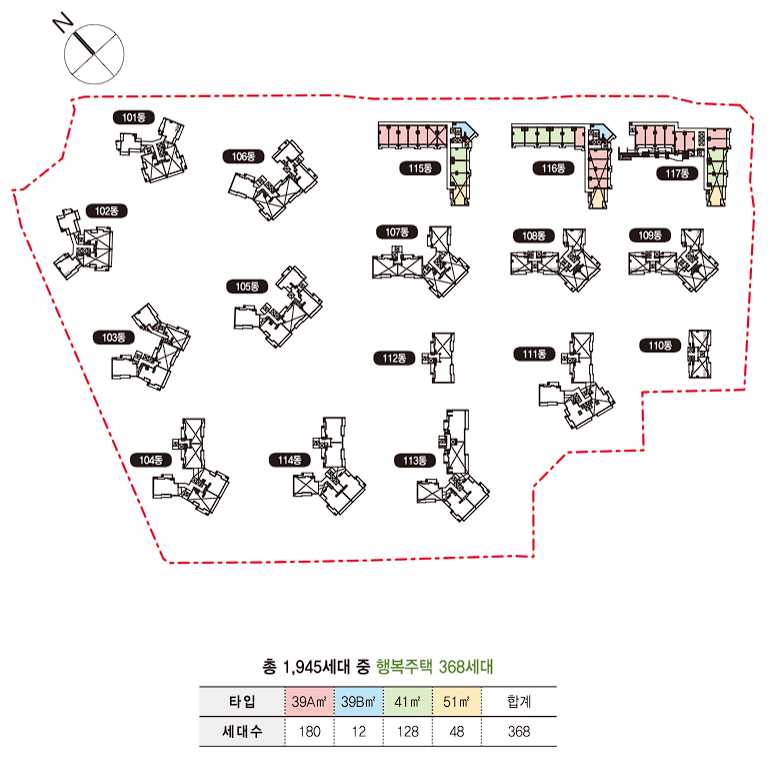 N

101동

106동

115동

116동

117동

102동

107동

108동

109동

105동

103동

112동

111동

110동

104동

114동

113동

총 1,945세대 중 행복주택 368세대

| 타입 | 39A㎡ | 39B㎡ | 41㎡ | 51㎡ | 합계 |
|---|---|---|---|---|---|
| 세대수 | 180 | 12 | 128 | 48 | 368 |