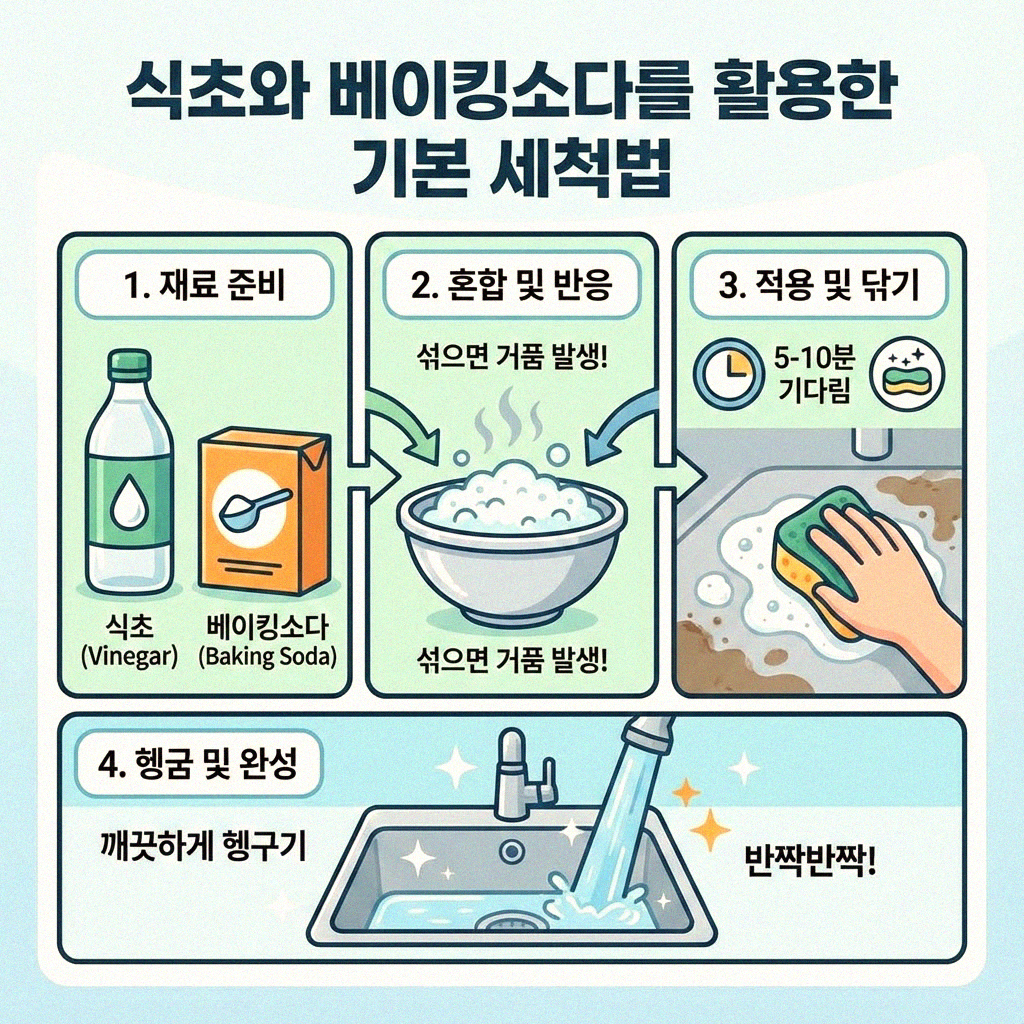 식초와 베이킹소다를 활용한 기본 세척법

1. 재료 준비

식초 (Vinegar)

베이킹소다 (Baking Soda)

2. 혼합 및 반응

섞으면 거품 발생!

섞으면 거품 발생!

3. 적용 및 닦기

5-10분 기다림

4. 헹굼 및 완성

깨끗하게 헹구기

반짝반짝!