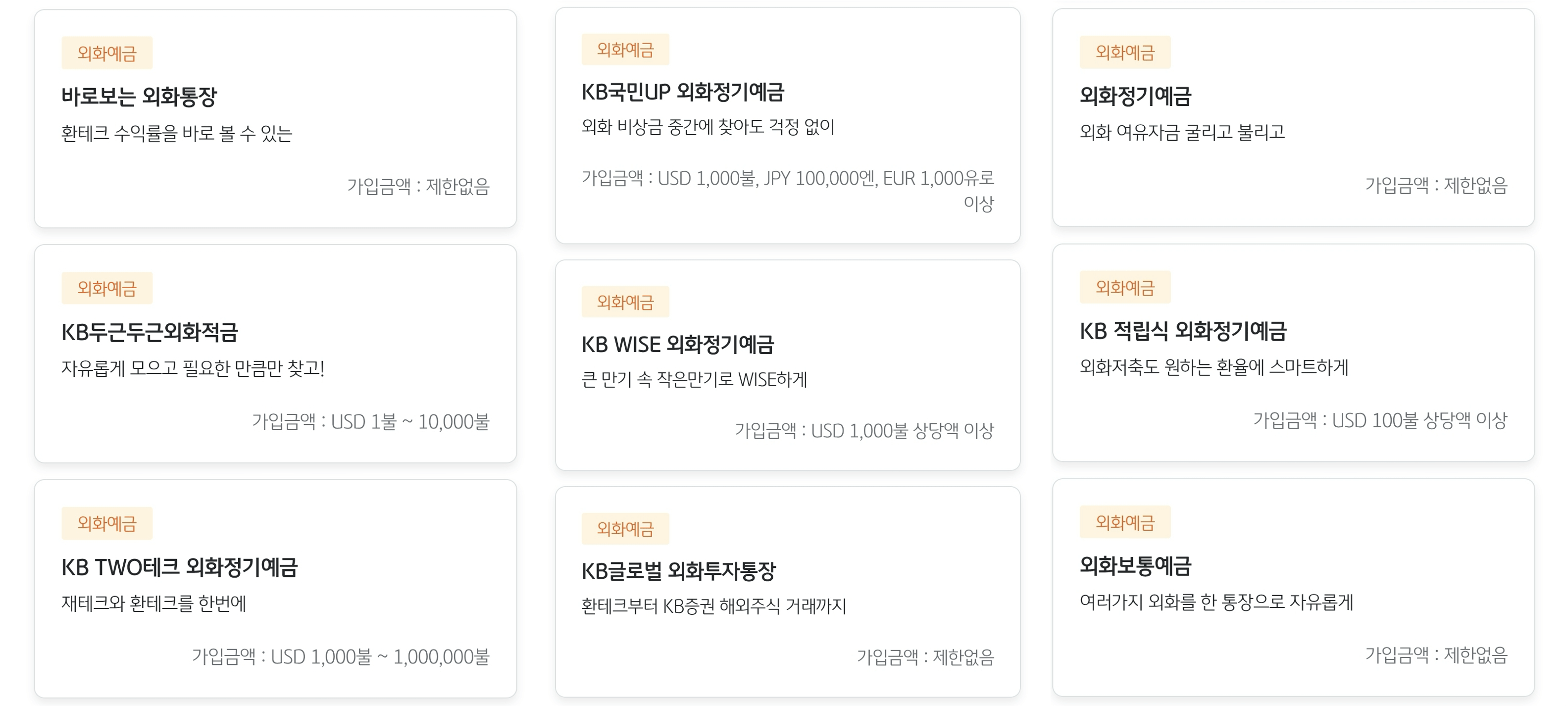 외화예금

바로보는 외화통장

환테크 수익률을 바로 볼 수 있는

가입금액 : 제한없음

외화예금

KB두근두근외화적금

자유롭게 모으고 필요한 만큼만 찾고!

가입금액 : USD 1불 ~ 10,000불

외화예금

KB TWO테크 외화정기예금

재테크와 환테크를 한번에

가입금액 : USD 1,000불 ~ 1,000,000불

외화예금

KB국민UP 외화정기예금

외화 비상금 중간에 찾아도 걱정 없이

가입금액 : USD 1,000불, JPY 100,000엔, EUR 1,000유로 이상

외화예금

KB WISE 외화정기예금

큰 만기 속 작은만기로 WISE하게

가입금액 : USD 1,000불 상당액 이상

외화예금

KB글로벌 외화투자통장

환테크부터 KB증권 해외주식 거래까지

가입금액 : 제한없음

외화예금

외화정기예금

외화 여유자금 굴리고 불리고

가입금액 : 제한없음

외화예금

KB 적립식 외화정기예금

외화저축도 원하는 환율에 스마트하게

가입금액 : USD 100불 상당액 이상

외화예금

외화보통예금

여러가지 외화를 한 통장으로 자유롭게

가입금액 : 제한없음