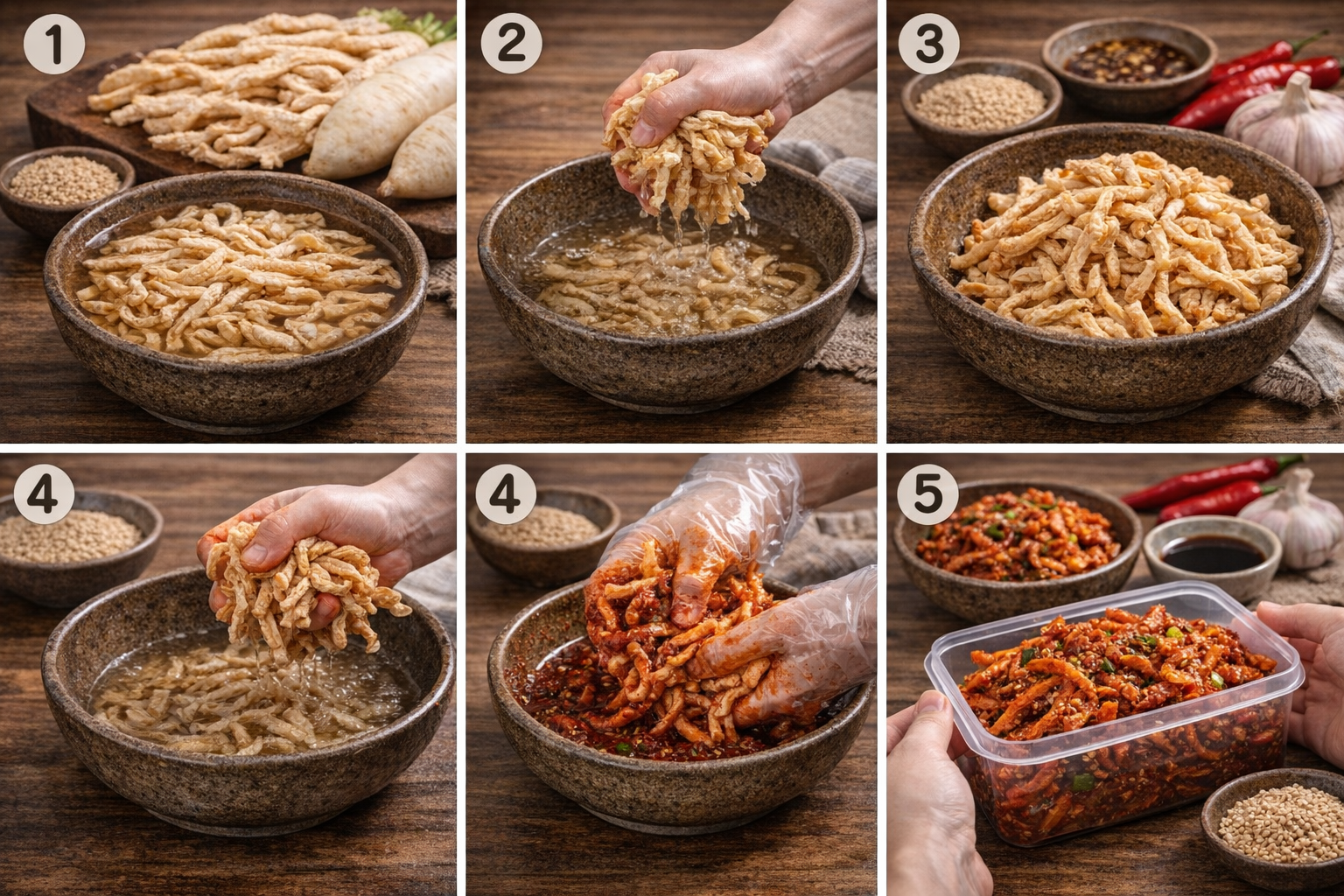 1

2

3

4

4

5