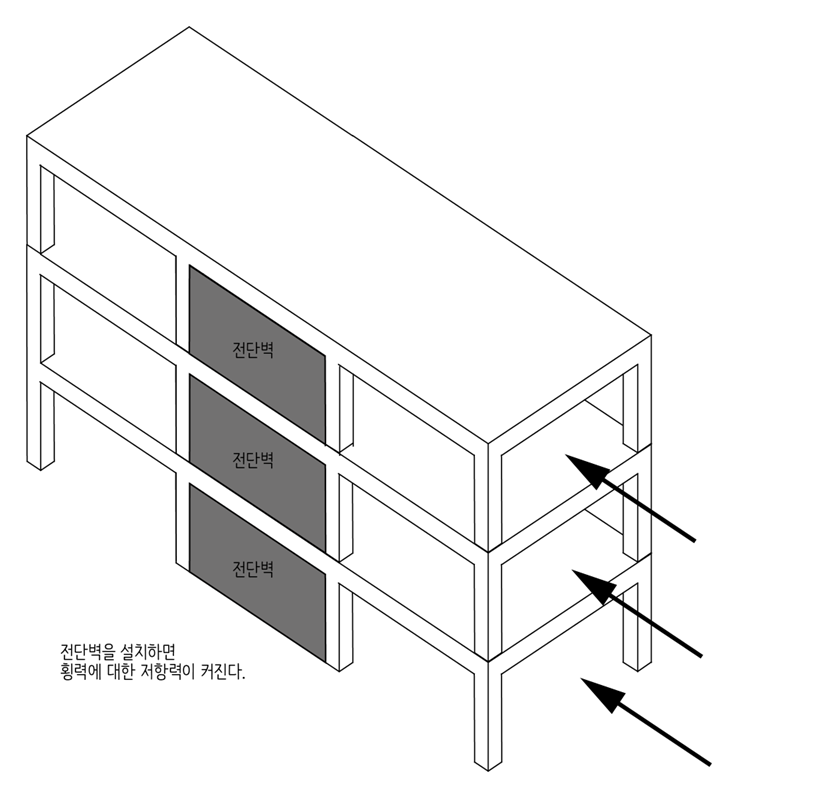 전단벽

전단벽

전단벽

전단벽을 설치하면
횡력에 대한 저항력이 커진다.