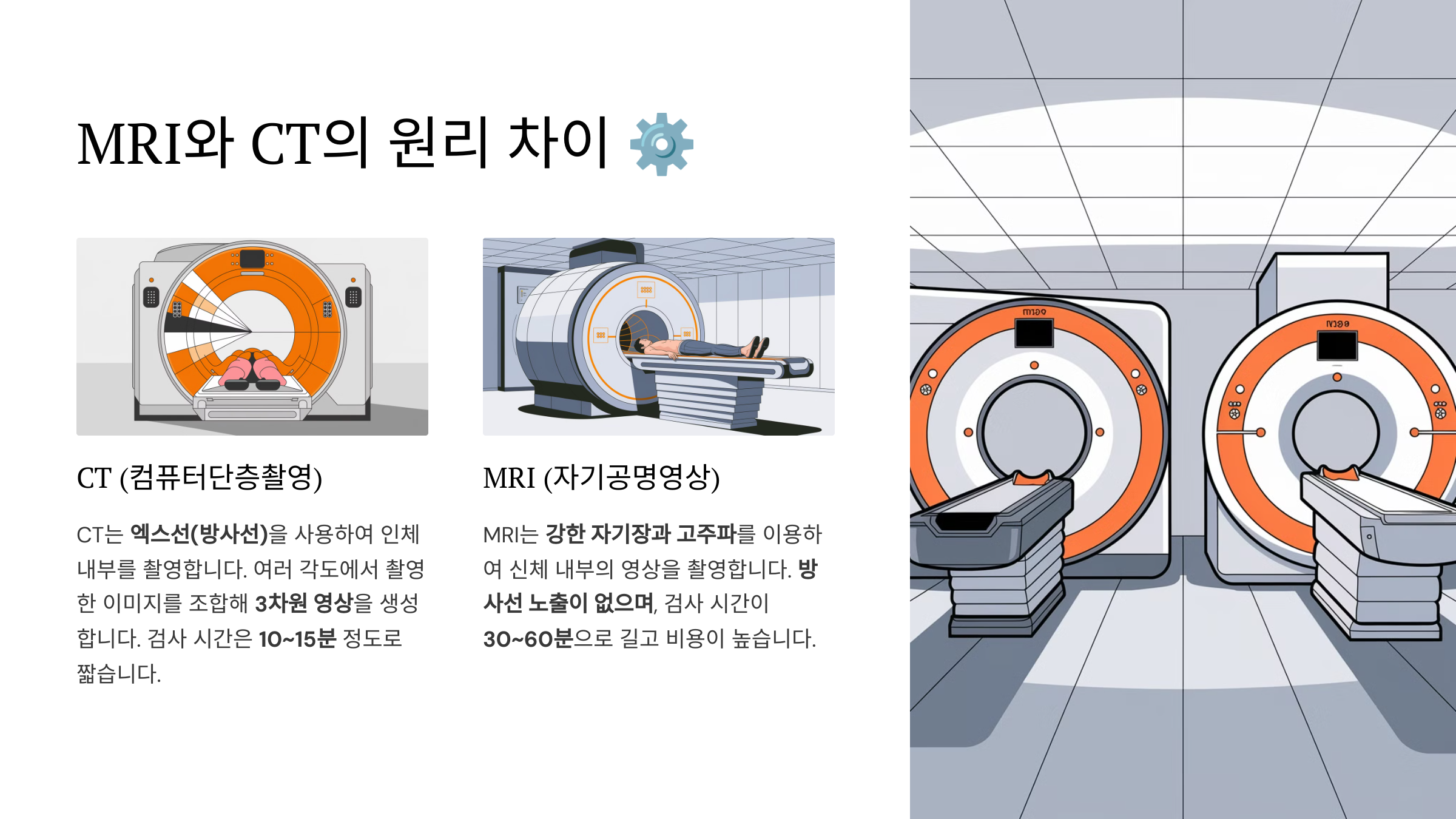 MRI와 CT의 원리 차이 ⚙️

CT (컴퓨터단층촬영)

CT는 엑스선(방사선)을 사용하여 인체 내부를 촬영합니다. 여러 각도에서 촬영한 이미지를 조합해 3차원 영상을 생성합니다. 검사 시간은 10~15분 정도로 짧습니다.

MRI (자기공명영상)

MRI는 강한 자기장과 고주파를 이용하여 신체 내부의 영상을 촬영합니다. 방사선 노출이 없으며, 검사 시간이 30~60분으로 길고 비용이 높습니다.