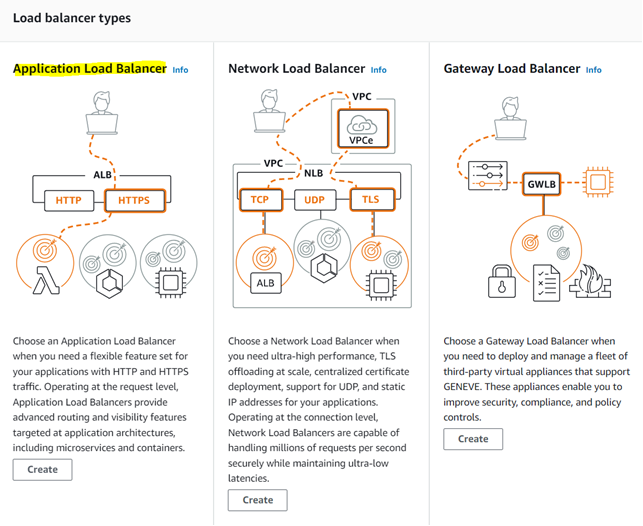 Load balancer types

Application Load Balancer Info

ALB

HTTP HTTPS

Choose an Application Load Balancer when you need a flexible feature set for your applications with HTTP and HTTPS traffic. Operating at the request level, Application Load Balancers provide advanced routing and visibility features targeted at application architectures, including microservices and containers.

Create

Network Load Balancer Info

VPC

VPCe

VPC NLB

TCP UDP TLS

ALB

Choose a Network Load Balancer when you need ultra-high performance, TLS offloading at scale, centralized certificate deployment, support for UDP, and static IP addresses for your applications. Operating at the connection level, Network Load Balancers are capable of handling millions of requests per second securely while maintaining ultra-low latencies.

Create

Gateway Load Balancer Info

GWLB

Choose a Gateway Load Balancer when you need to deploy and manage a fleet of third-party virtual appliances that support GENEVE. These appliances enable you to improve security, compliance, and policy controls.

Create