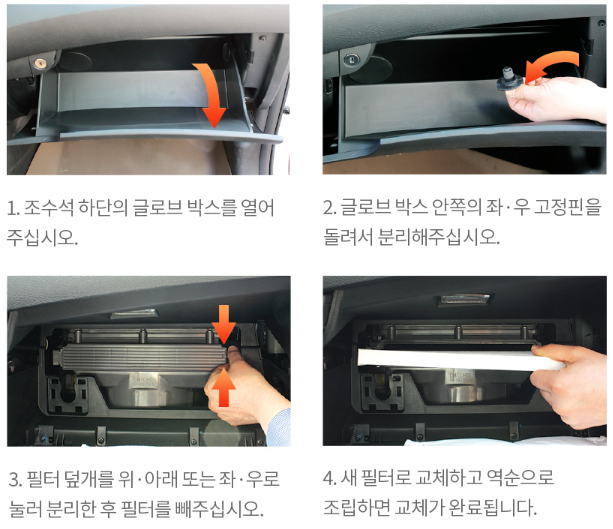 1. 조수석 하단의 글로브 박스를 열어 주십시오.

2. 글로브 박스 안쪽의 좌·우 고정핀을 돌려서 분리해주십시오.

3. 필터 덮개를 위·아래 또는 좌·우로 눌러 분리한 후 필터를 빼주십시오.

4. 새 필터로 교체하고 역순으로 조립하면 교체가 완료됩니다.