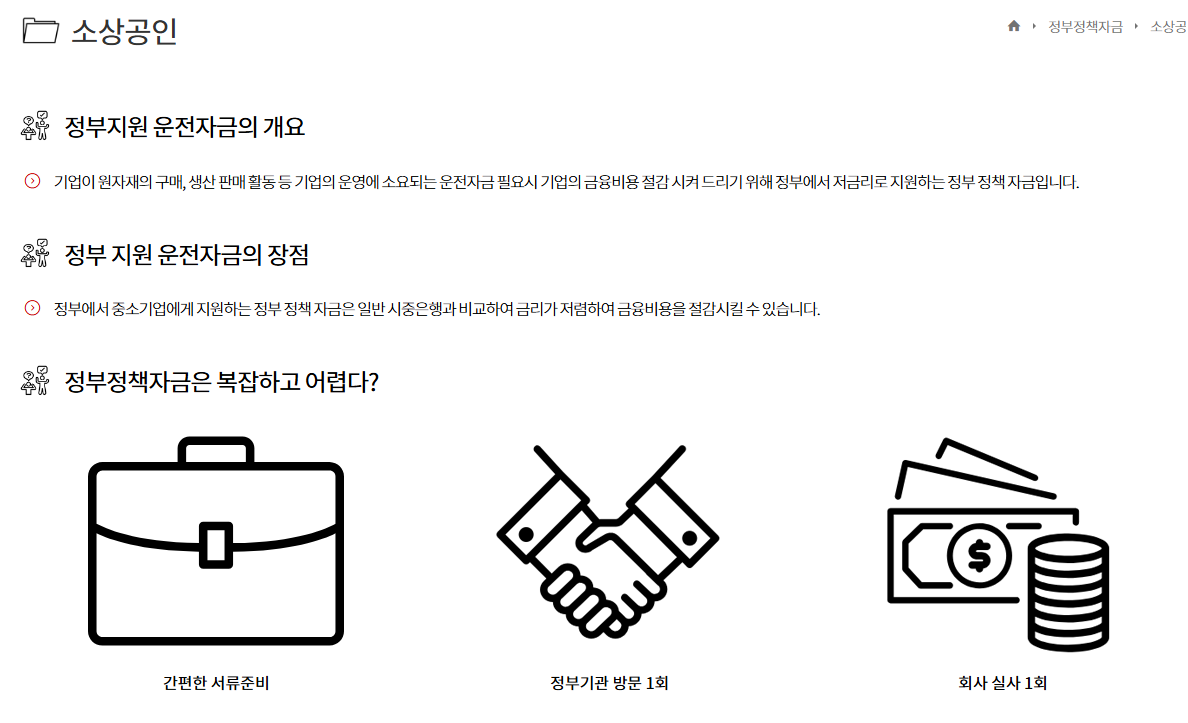 소상공인

정부정책자금 소상공

정부지원 운전자금의 개요

기업이 원자재의 구매, 생산 판매 활동 등 기업의 운영에 소요되는 운전자금 필요시 기업의 금융비용 절감 시켜 드리기 위해 정부에서 저금리로 지원하는 정부 정책 자금입니다.

정부 지원 운전자금의 장점

정부에서 중소기업에게 지원하는 정부 정책 자금은 일반 시중은행과 비교하여 금리가 저렴하여 금융비용을 절감시킬 수 있습니다.

정부정책자금은 복잡하고 어렵다?

간편한 서류준비

정부기관 방문 1회

회사 실사 1회