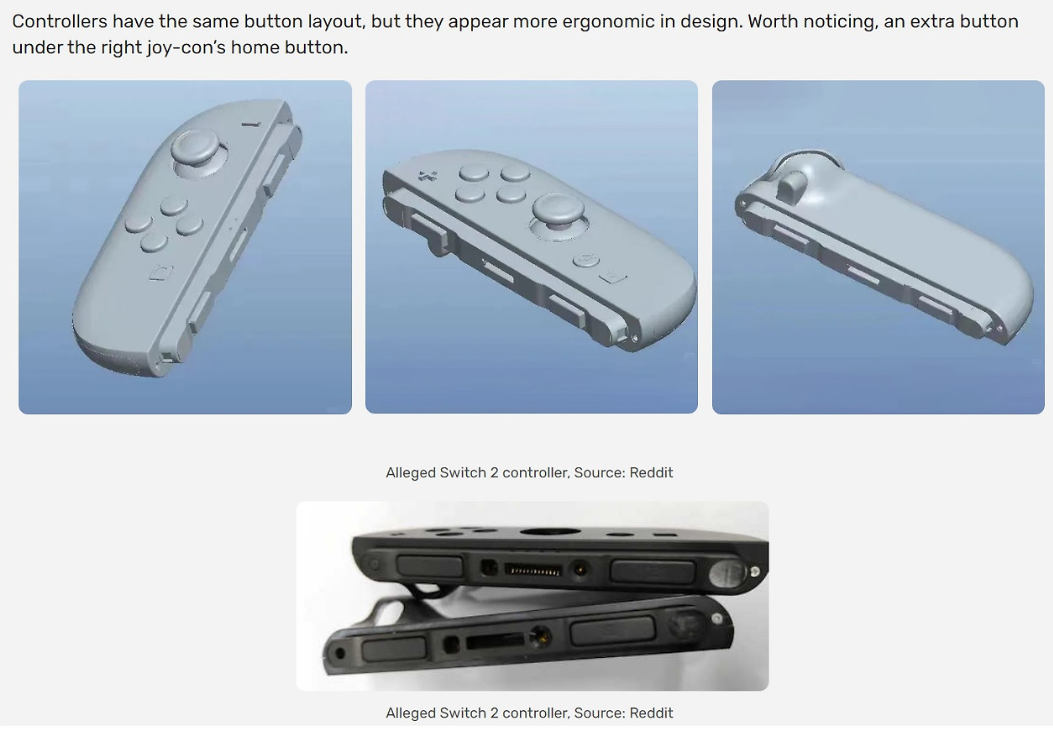 Controllers have the same button layout, but they appear more ergonomic in design. Worth noticing, an extra button under the right joy-con's home button.

Alleged Switch 2 controller, Source: Reddit

Alleged Switch 2 controller, Source: Reddit