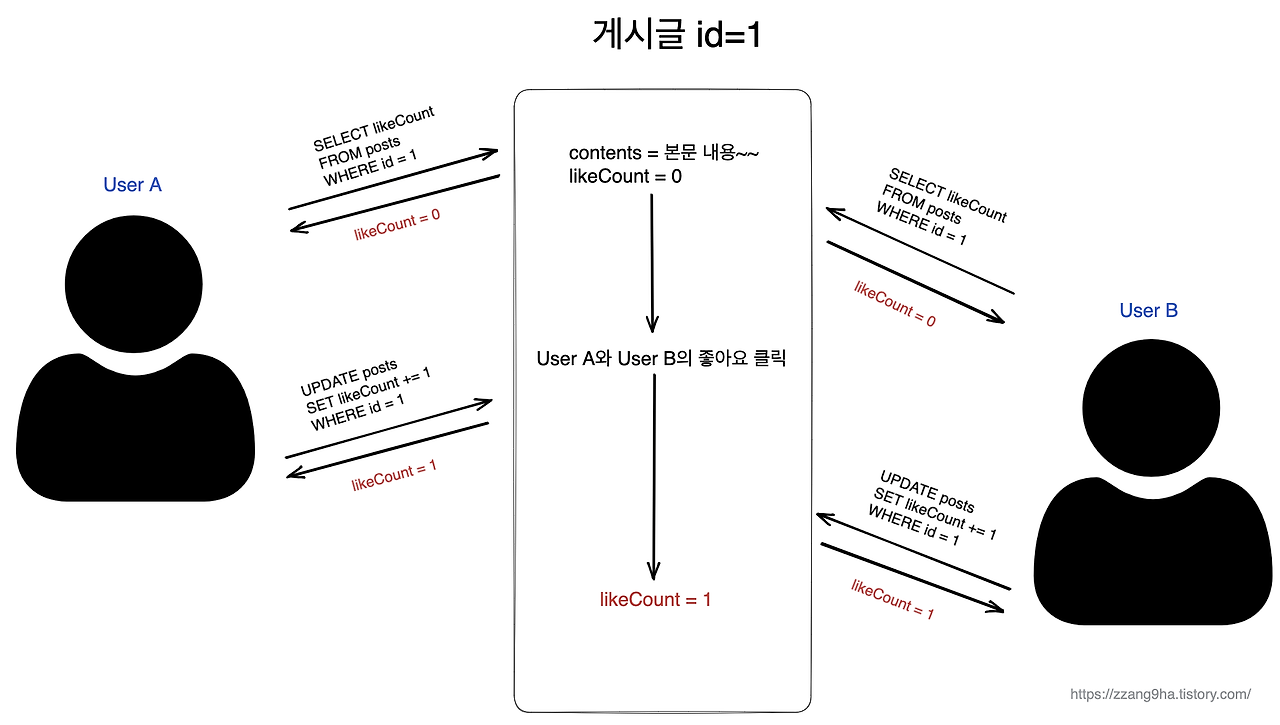 게시글 id=1

User A

SELECT likeCount
FROM posts
WHERE id = 1

likeCount = 0

UPDATE posts
SET likeCount += 1
WHERE id = 1

likeCount = 1

contents = 본문 내용~~
likeCount = 0

User A와 User B의 좋아요 클릭

likeCount = 1

SELECT likeCount
FROM posts
WHERE id = 1

likeCount = 0

User B

UPDATE posts
SET likeCount += 1
WHERE id = 1

likeCount = 1

https://zzang9ha.tistory.com/