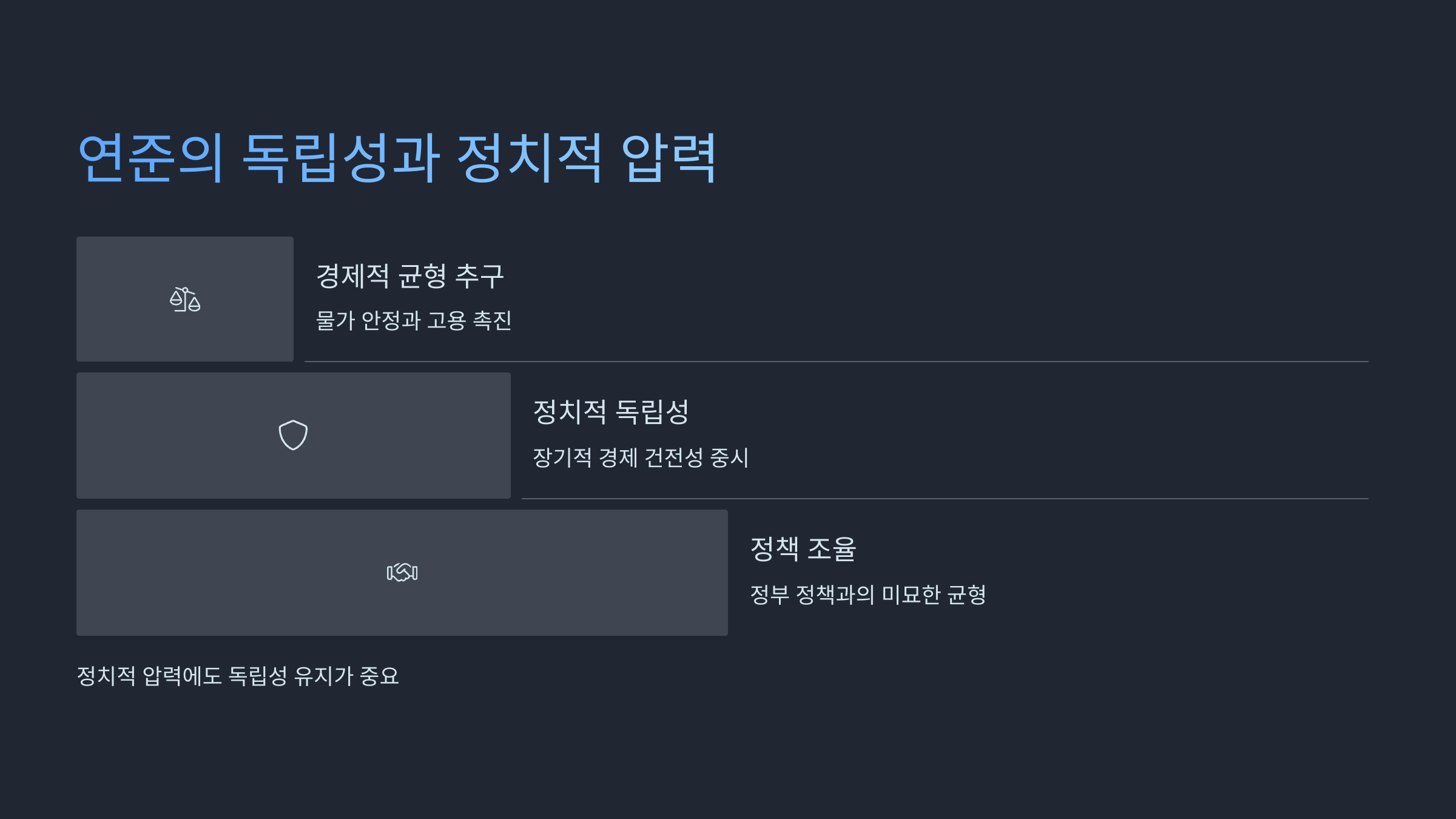 연준의 독립성과 정치적 압력

경제적 균형 추구

물가 안정과 고용 촉진

정치적 독립성

장기적 경제 건전성 중시

정책 조율

정부 정책과의 미묘한 균형

정치적 압력에도 독립성 유지가 중요