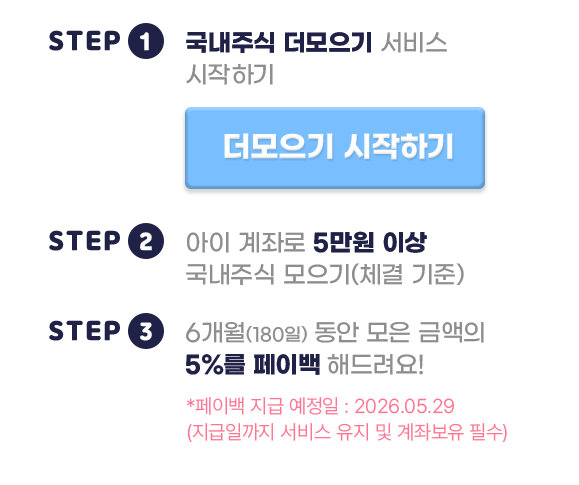 STEP 1

국내주식 더모으기 서비스 시작하기

더모으기 시작하기

STEP 2

아이 계좌로 5만원 이상 국내주식 모으기(체결 기준)

STEP 3

6개월(180일) 동안 모은 금액의 5%를 페이백 해드려요!

*페이백 지급 예정일 : 2026.05.29
(지급일까지 서비스 유지 및 계좌보유 필수)