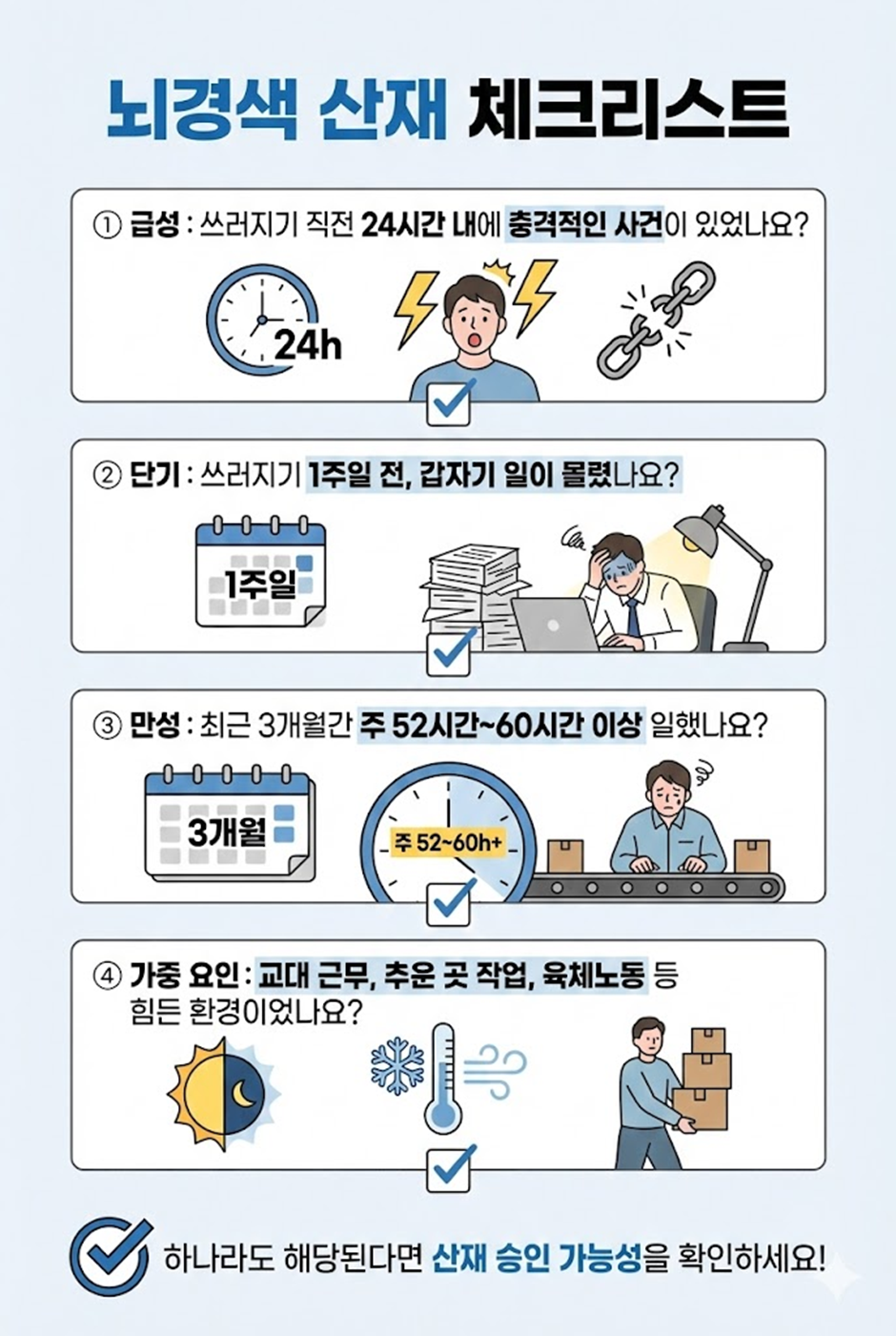 뇌경색 산재 체크리스트

① 급성 : 쓰러지기 직전 24시간 내에 충격적인 사건이 있었나요?

24h

② 단기 : 쓰러지기 1주일 전, 갑자기 일이 몰렸나요?

1주일

③ 만성 : 최근 3개월간 주 52시간~60시간 이상 일했나요?

3개월

주 52~60h+

④ 가중 요인 : 교대 근무, 추운 곳 작업, 육체노동 등 힘든 환경이었나요?

하나라도 해당된다면 산재 승인 가능성을 확인하세요!