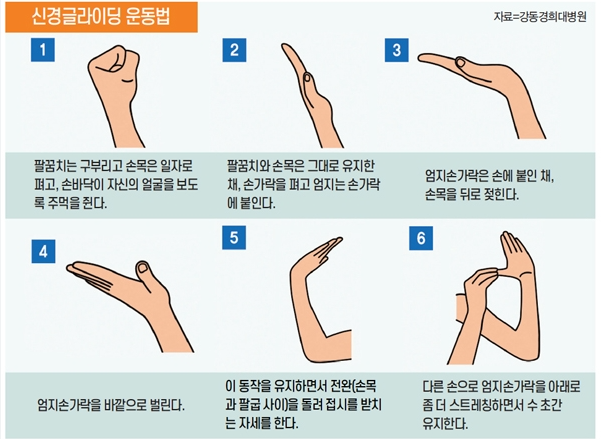 신경글라이딩 운동법

자료=강동경희대병원

1

팔꿈치는 구부리고 손목은 일자로 펴고, 손바닥이 자신의 얼굴을 보도록 주먹을 쥔다.

2

팔꿈치와 손목은 그대로 유지한 채, 손가락을 펴고 엄지는 손가락에 붙인다.

3

엄지손가락은 손에 붙인 채, 손목을 뒤로 젖힌다.

4

엄지손가락을 바깥으로 벌린다.

5

이 동작을 유지하면서 전완(손목과 팔굽 사이)을 돌려 접시를 받치는 자세를 한다.

6

다른 손으로 엄지손가락을 아래로 좀 더 스트레칭하면서 수 초간 유지한다.