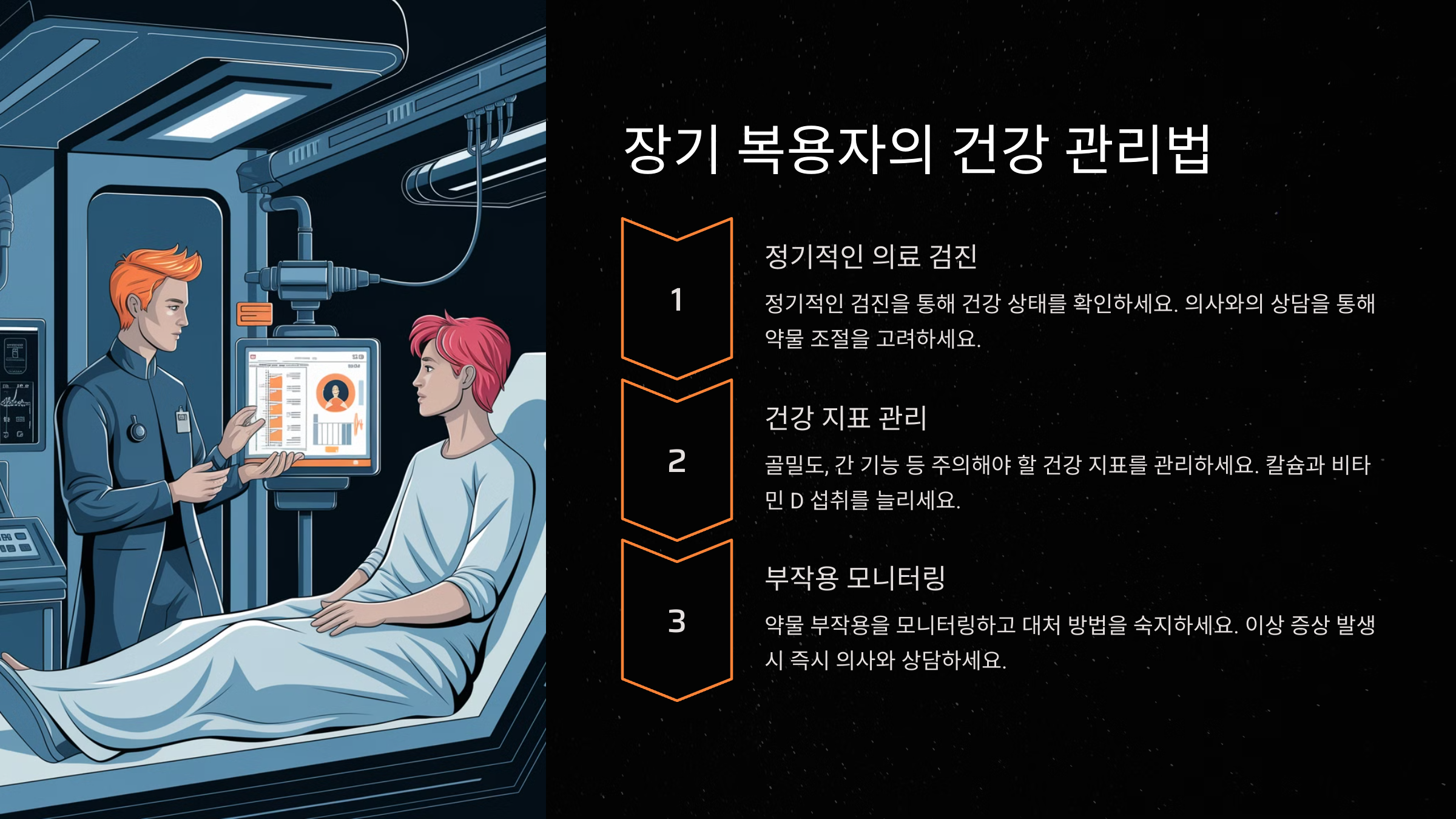 장기 복용자의 건강 관리법

1

정기적인 의료 검진

정기적인 검진을 통해 건강 상태를 확인하세요. 의사와의 상담을 통해 약물 조절을 고려하세요.

2

건강 지표 관리

골밀도, 간 기능 등 주의해야 할 건강 지표를 관리하세요. 칼슘과 비타민 D 섭취를 늘리세요.

3

부작용 모니터링

약물 부작용을 모니터링하고 대처 방법을 숙지하세요. 이상 증상 발생 시 즉시 의사와 상담하세요.