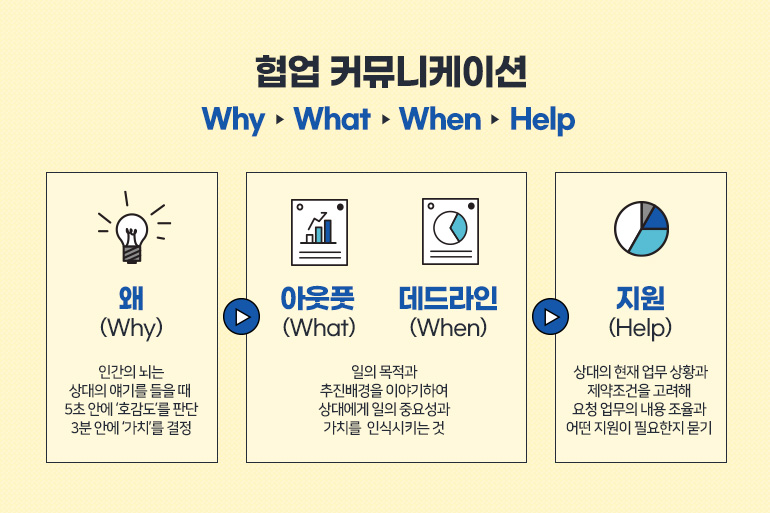 협업 커뮤니케이션

Why ▸ What ▸ When ▸ Help

왜
(Why)

인간의 뇌는 상대의 얘기를 들을 때 5초 안에 '호감도'를 판단 3분 안에 '가치'를 결정

아웃풋
(What)

데드라인
(When)

일의 목적과 추진배경을 이야기하여 상대에게 일의 중요성과 가치를 인식시키는 것

지원
(Help)

상대의 현재 업무 상황과 제약조건을 고려해 요청 업무의 내용 조율과 어떤 지원이 필요한지 묻기