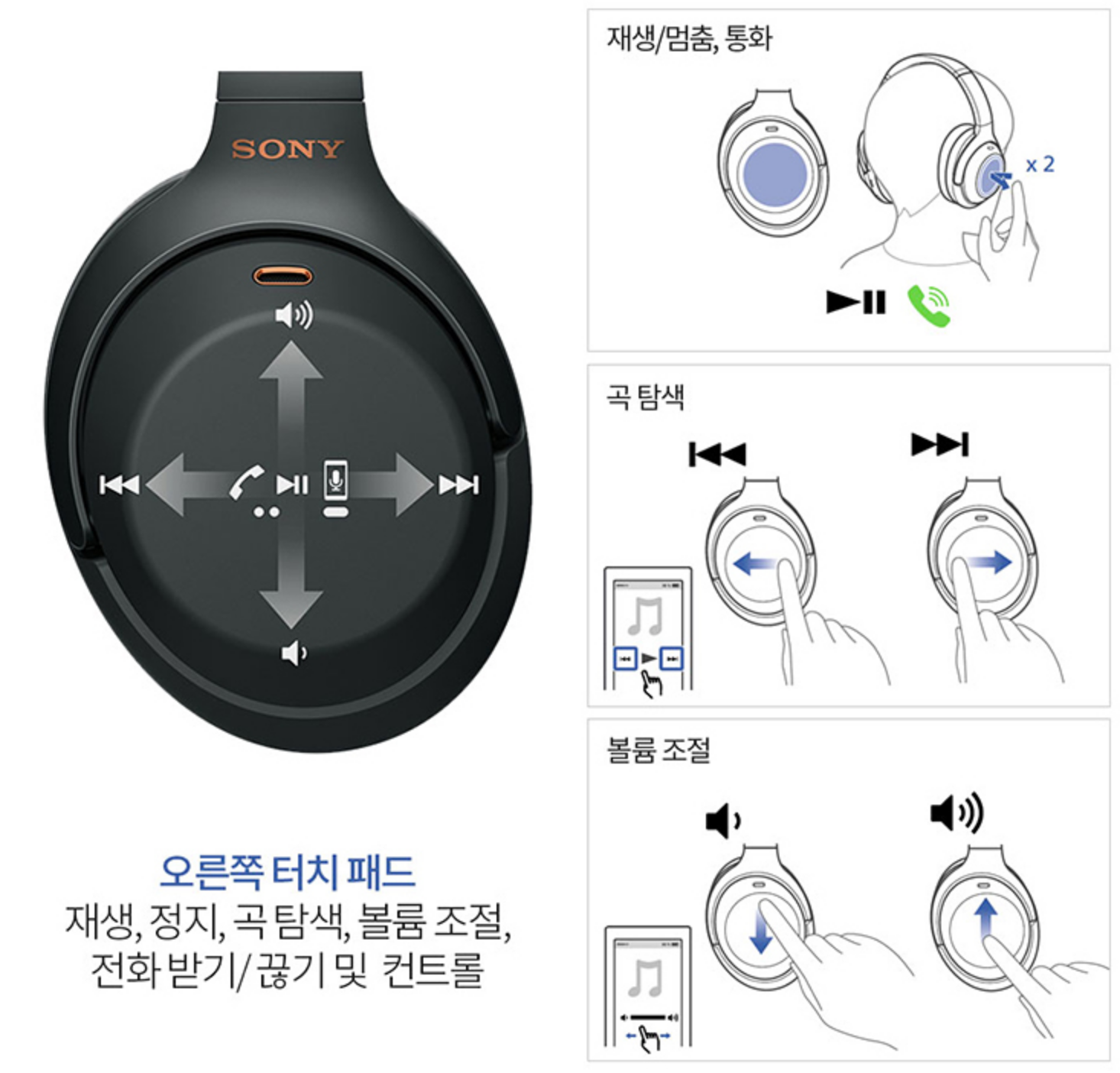 SONY

오른쪽 터치 패드
재생, 정지, 곡 탐색, 볼륨 조절, 전화 받기/끊기 및 컨트롤

재생/멈춤, 통화

x 2

곡 탐색

볼륨 조절