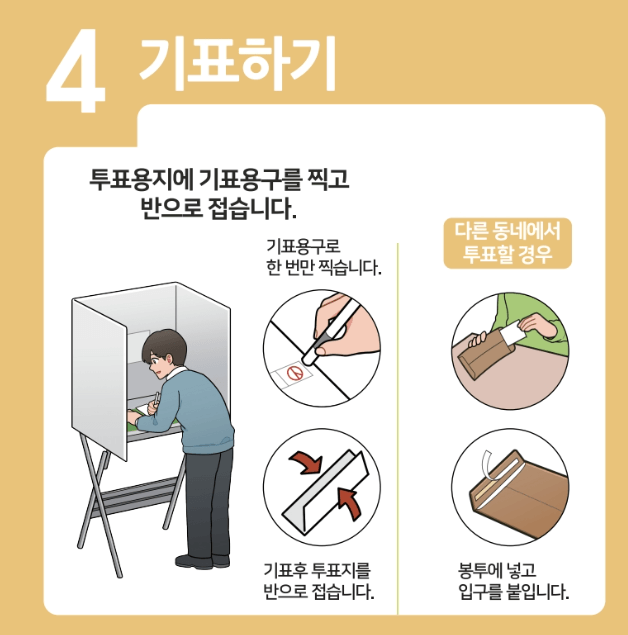 4 기표하기

투표용지에 기표용구를 찍고 반으로 접습니다.

기표용구로 한 번만 찍습니다.

기표후 투표지를 반으로 접습니다.

다른 동네에서 투표할 경우

봉투에 넣고 입구를 붙입니다.