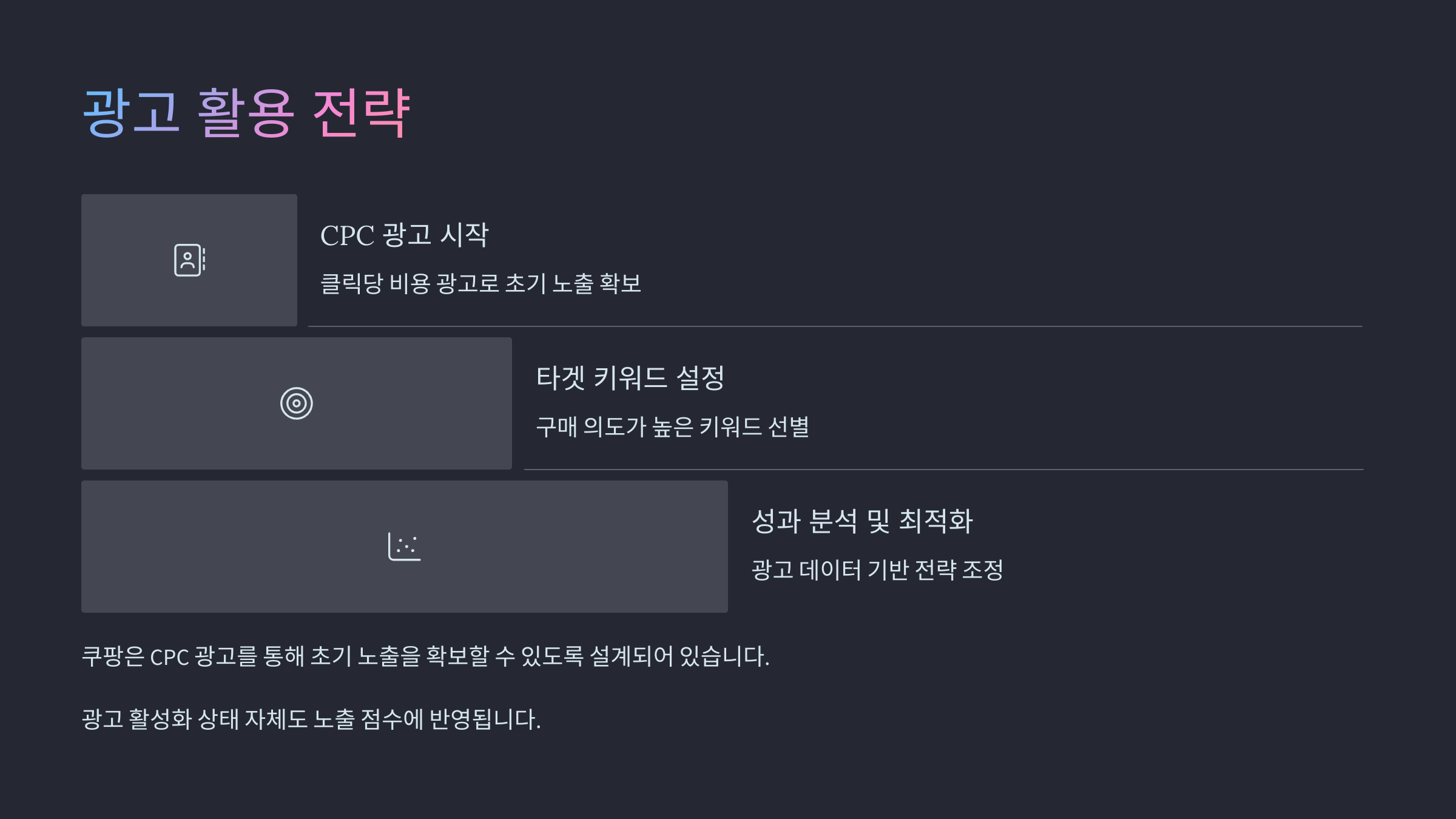 광고 활용 전략

CPC 광고 시작

클릭당 비용 광고로 초기 노출 확보

타겟 키워드 설정

구매 의도가 높은 키워드 선별

성과 분석 및 최적화

광고 데이터 기반 전략 조정

쿠팡은 CPC 광고를 통해 초기 노출을 확보할 수 있도록 설계되어 있습니다.

광고 활성화 상태 자체도 노출 점수에 반영됩니다.