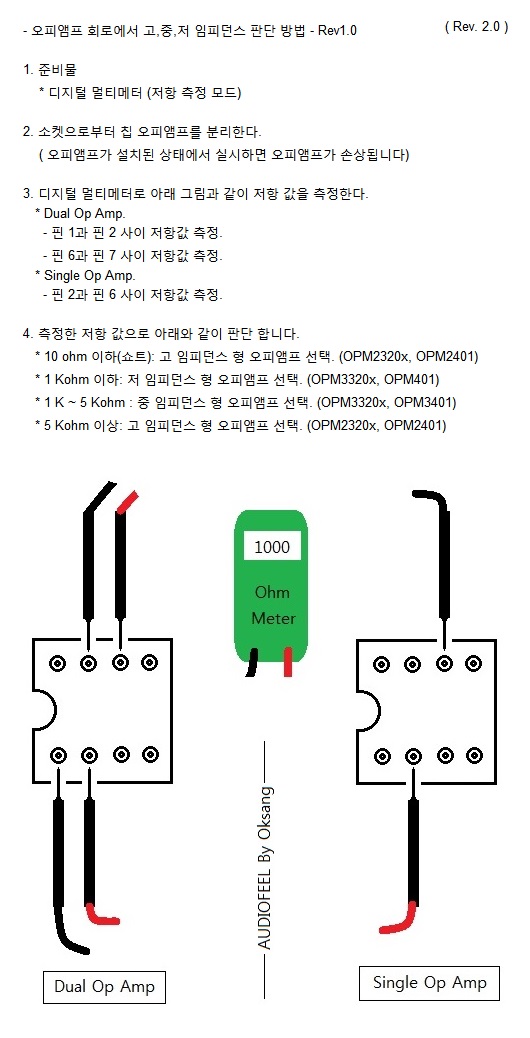 - 오피앰프 회로에서 고,중,저 임피던스 판단 방법 - Rev1.0

( Rev. 2.0 )

1. 준비물
* 디지털 멀티메터 (저항 측정 모드)

2. 소켓으로부터 칩 오피앰프를 분리한다.
( 오피앰프가 설치된 상태에서 실시하면 오피앰프가 손상됩니다)

3. 디지털 멀티메터로 아래 그림과 같이 저항 값을 측정한다.
* Dual Op Amp.
- 핀 1과 핀 2 사이 저항값 측정.
- 핀 6과 핀 7 사이 저항값 측정.
* Single Op Amp.
- 핀 2과 핀 6 사이 저항값 측정.

4. 측정한 저항 값으로 아래와 같이 판단 합니다.
* 10 ohm 이하(쇼트): 고 임피던스 형 오피앰프 선택. (OPM2320x, OPM2401)
* 1 Kohm 이하: 저 임피던스 형 오피앰프 선택. (OPM3320x, OPM401)
* 1 K ~ 5 Kohm : 중 임피던스 형 오피앰프 선택. (OPM3320x, OPM3401)
* 5 Kohm 이상: 고 임피던스 형 오피앰프 선택. (OPM2320x, OPM2401)

1000

Ohm Meter

AUDIOFEEL By Oksang

Dual Op Amp

Single Op Amp