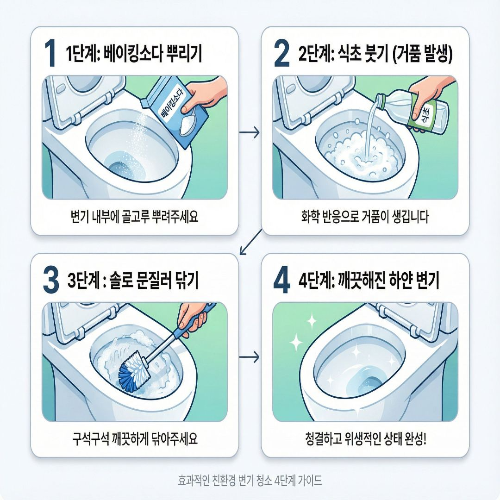 1 1단계: 베이킹소다 뿌리기

베이킹소다

변기 내부에 골고루 뿌려주세요

2 2단계: 식초 붓기 (거품 발생)

식초

화학 반응으로 거품이 생깁니다

3 3단계 : 솔로 문질러 닦기

구석구석 깨끗하게 닦아주세요

4 4단계: 깨끗해진 하얀 변기

청결하고 위생적인 상태 완성!

효과적인 친환경 변기 청소 4단계 가이드