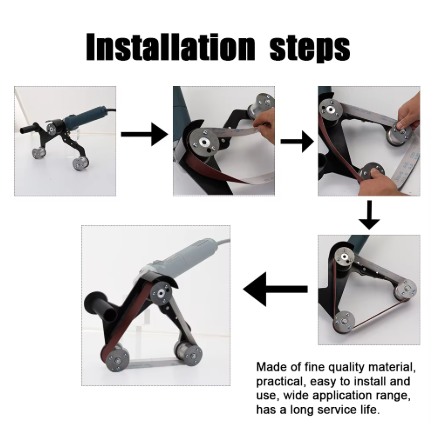 Installation steps

Made of fine quality material, practical, easy to install and use, wide application range, has a long service life.