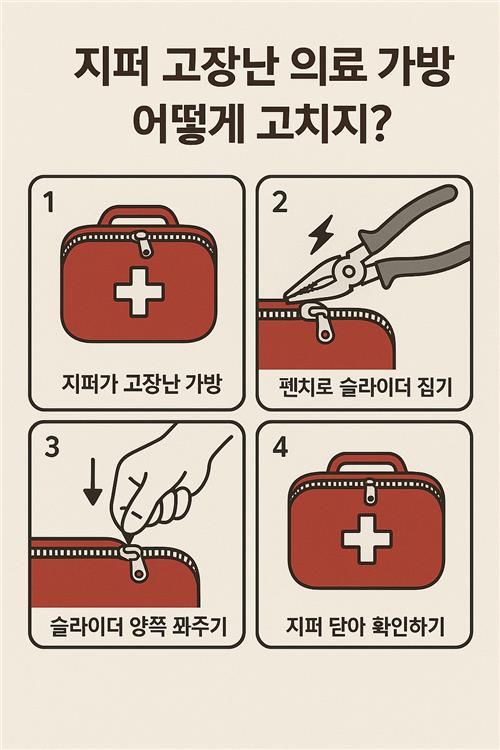 지퍼 고장난 의료 가방
어떻게 고치지?

1
지퍼가 고장난 가방

2
펜치로 슬라이더 집기

3
슬라이더 양쪽 꽈주기

4
지퍼 닫아 확인하기