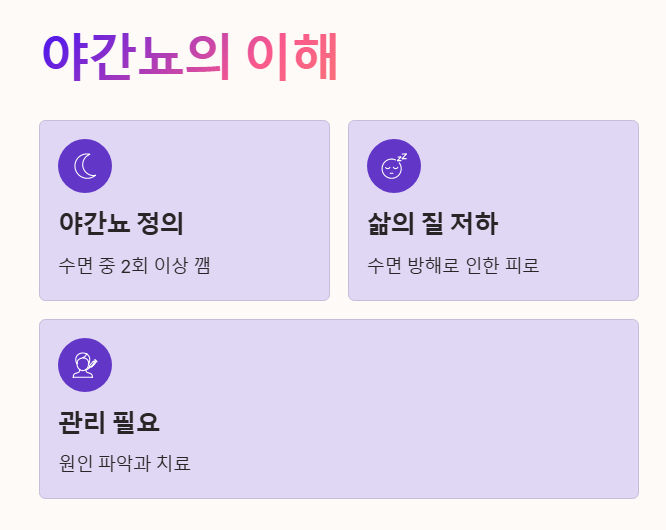 야간뇨의 이해

야간뇨 정의

수면 중 2회 이상 깸

삶의 질 저하

수면 방해로 인한 피로

관리 필요

원인 파악과 치료