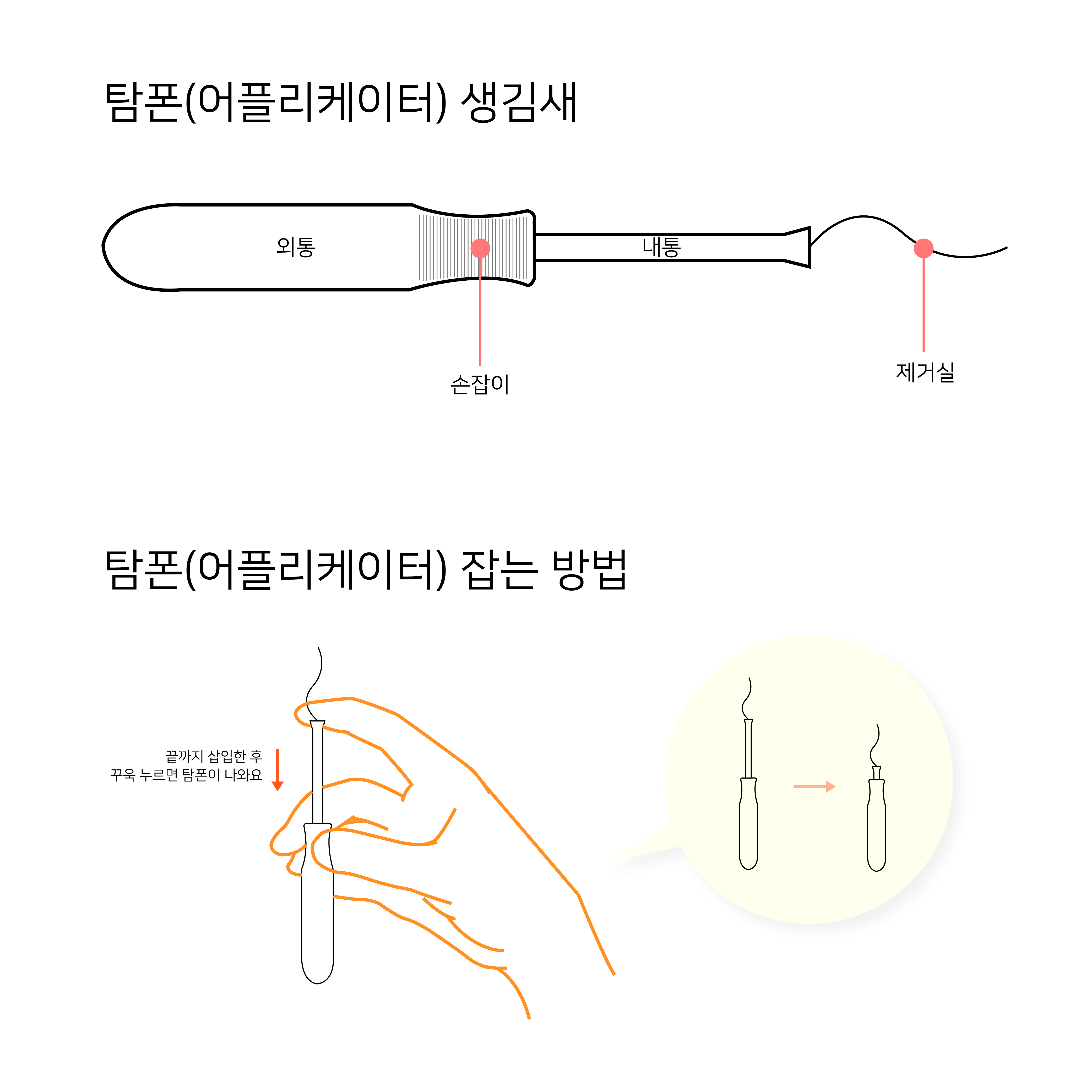 탐폰(어플리케이터) 생김새

외통

내통

손잡이

제거실

탐폰(어플리케이터) 잡는 방법

끝까지 삽입한 후
꾸욱 누르면 탐폰이 나와요