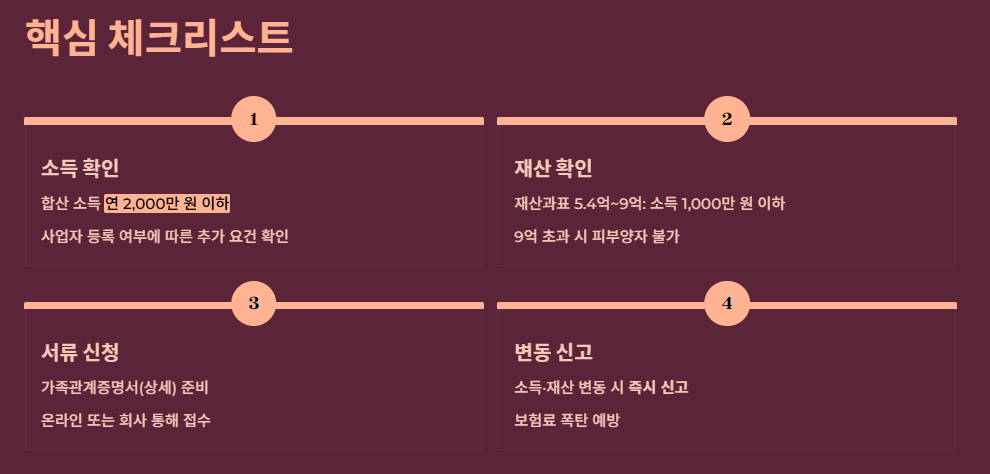 핵심 체크리스트

1

소득 확인

합산 소득 연 2,000만 원 이하

사업자 등록 여부에 따른 추가 요건 확인

2

재산 확인

재산과표 5.4억~9억: 소득 1,000만 원 이하

9억 초과 시 피부양자 불가

3

서류 신청

가족관계증명서(상세) 준비

온라인 또는 회사 통해 접수

4

변동 신고

소득·재산 변동 시 즉시 신고

보험료 폭탄 예방