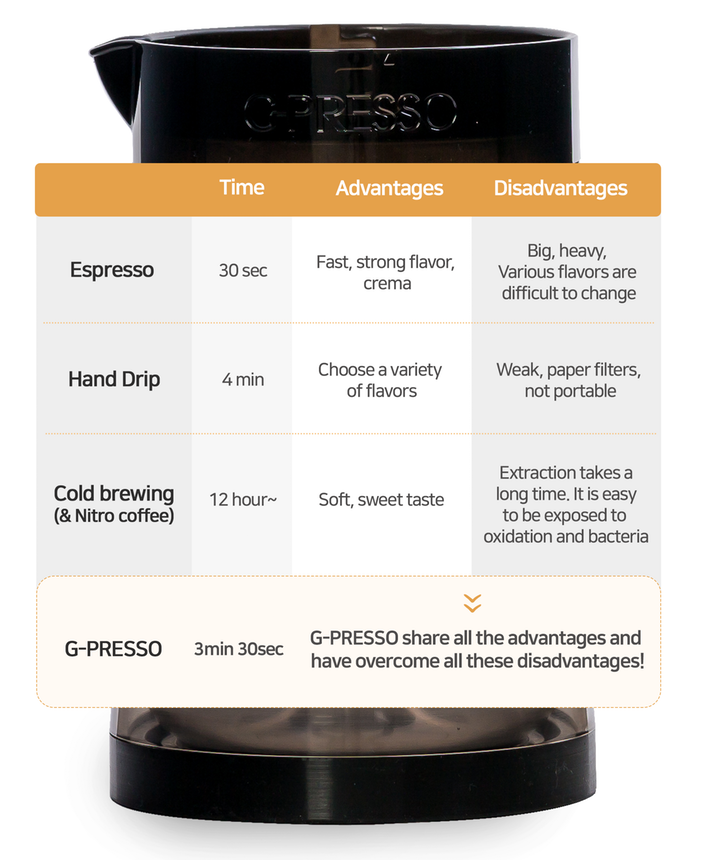 G-PRESSO

| | Time | Advantages | Disadvantages |
|---|---|---|---|
| Espresso | 30 sec | Fast, strong flavor, crema | Big, heavy, Various flavors are difficult to change |
| Hand Drip | 4 min | Choose a variety of flavors | Weak, paper filters, not portable |
| Cold brewing (& Nitro coffee) | 12 hour~ | Soft, sweet taste | Extraction takes a long time. It is easy to be exposed to oxidation and bacteria |
| G-PRESSO | 3min 30sec | G-PRESSO share all the advantages and have overcome all these disadvantages! | |