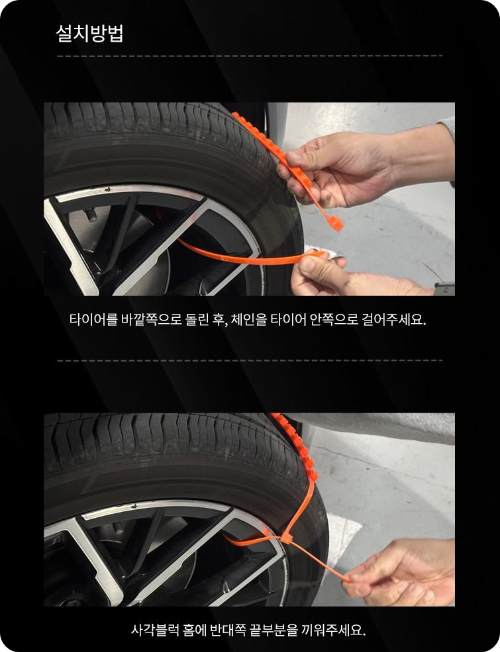 설치방법

타이어를 바깥쪽으로 돌린 후, 체인을 타이어 안쪽으로 걸어주세요.

사각블럭 홈에 반대쪽 끝부분을 끼워주세요.