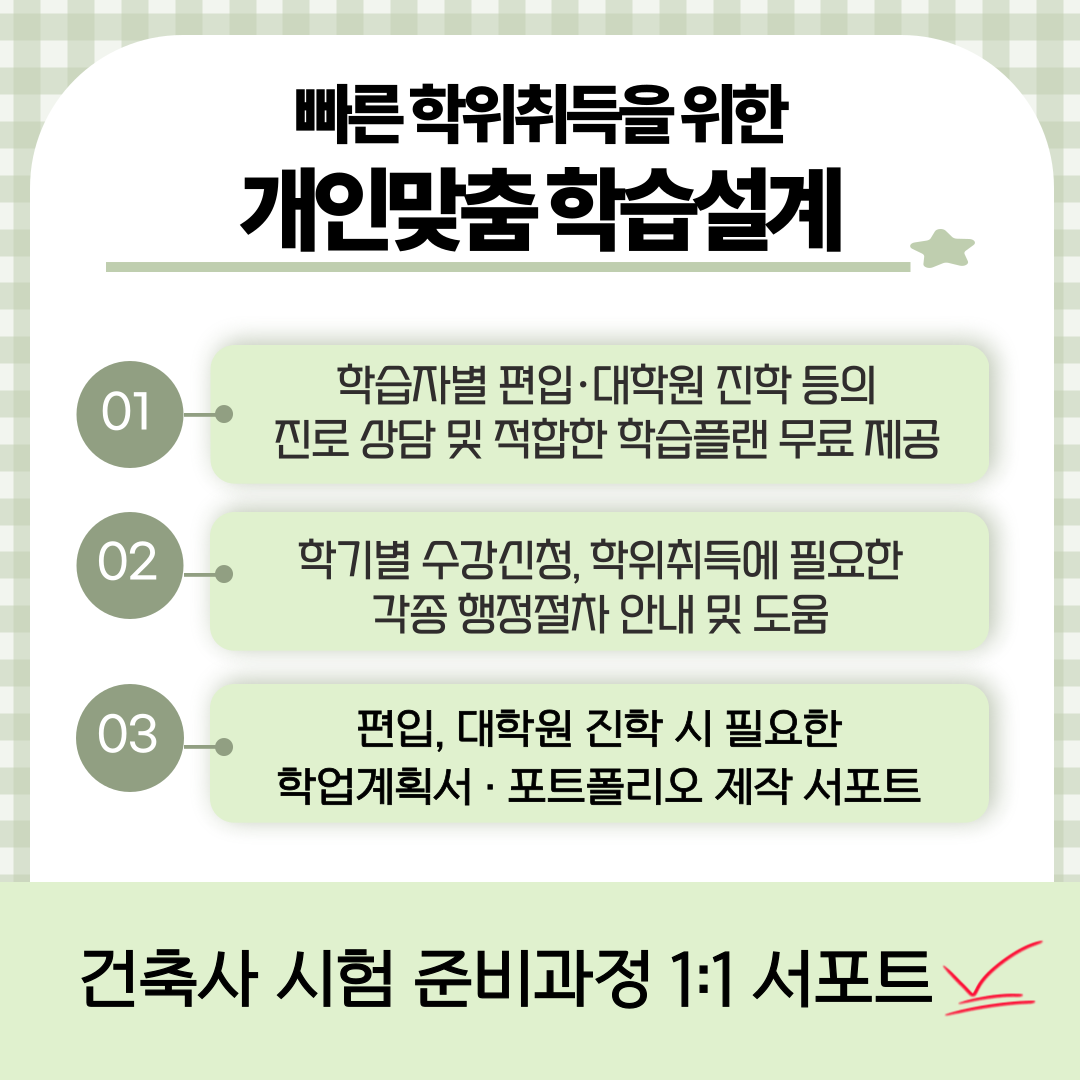 빠른 학위취득을 위한
개인맞춤 학습설계

01
학습자별 편입·대학원 진학 등의 진로 상담 및 적합한 학습플랜 무료 제공

02
학기별 수강신청, 학위취득에 필요한 각종 행정절차 안내 및 도움

03
편입, 대학원 진학 시 필요한 학업계획서 · 포트폴리오 제작 서포트

건축사 시험 준비과정 1:1 서포트