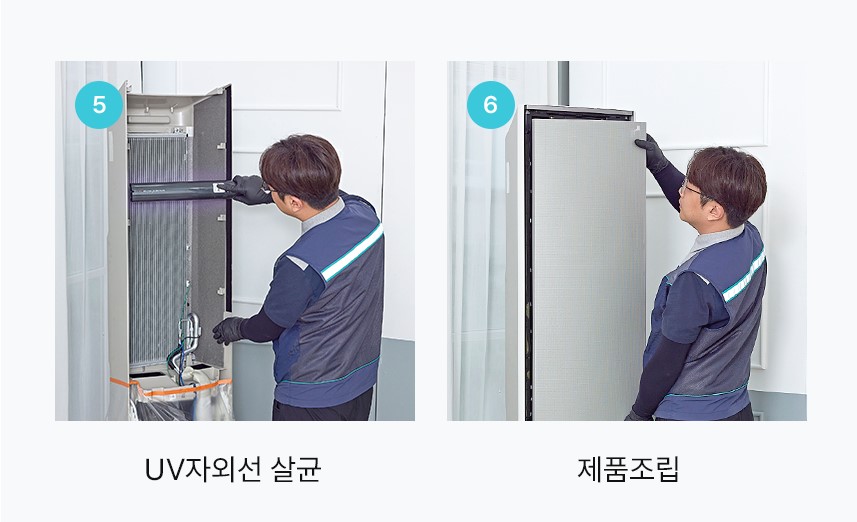 5

UV자외선 살균

6

제품조립