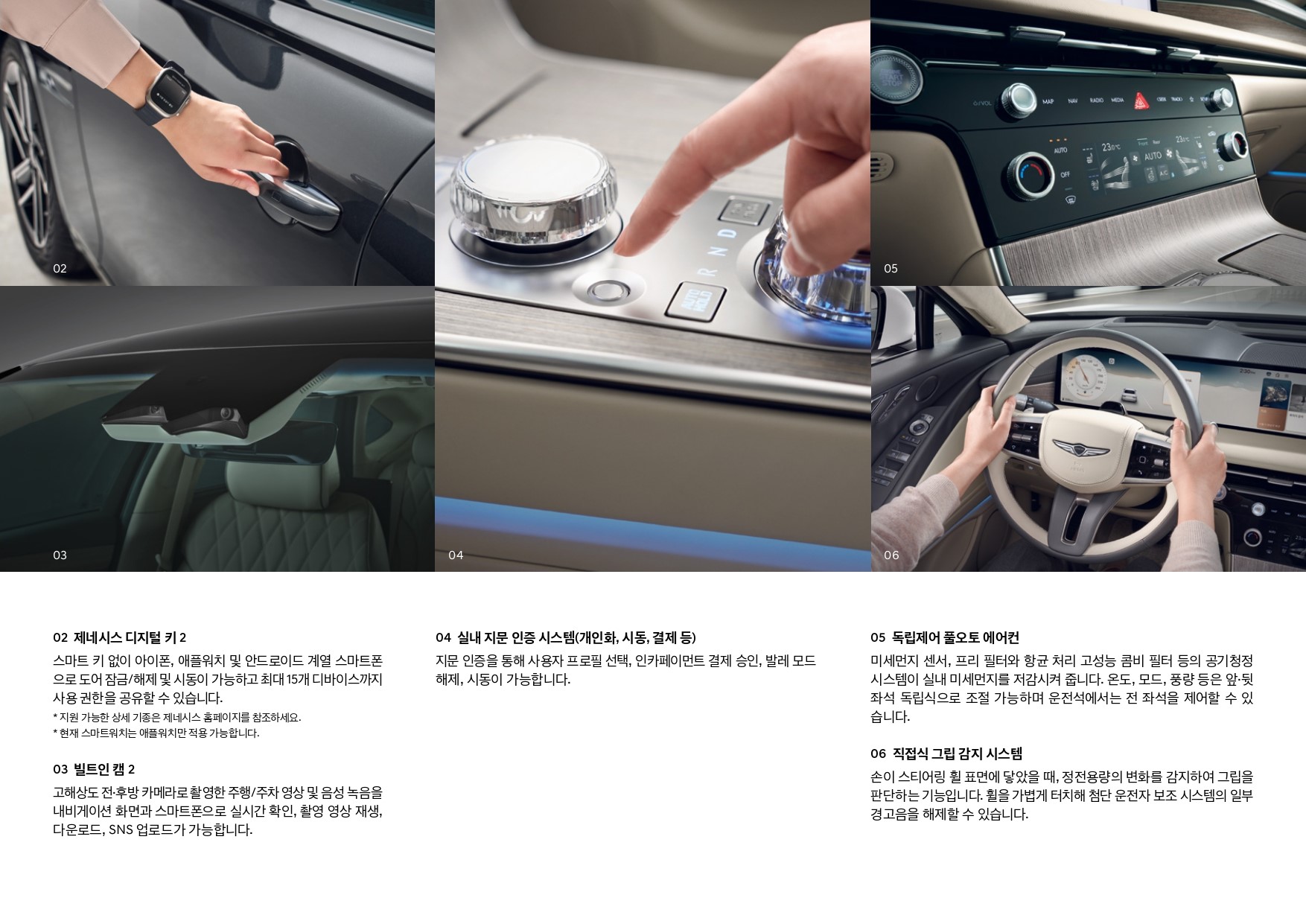 02

03

04

05

06

02 제네시스 디지털 키 2

스마트 키 없이 아이폰, 애플워치 및 안드로이드 계열 스마트폰으로 도어 잠금/해제 및 시동이 가능하고 최대 15개 디바이스까지 사용 권한을 공유할 수 있습니다.

* 지원 가능한 상세 기종은 제네시스 홈페이지를 참조하세요.
* 현재 스마트워치는 애플워치만 적용 가능합니다.

03 빌트인 캠 2

고해상도 전·후방 카메라로 촬영한 주행/주차 영상 및 음성 녹음을 내비게이션 화면과 스마트폰으로 실시간 확인, 촬영 영상 재생, 다운로드, SNS 업로드가 가능합니다.

04 실내 지문 인증 시스템(개인화, 시동, 결제 등)

지문 인증을 통해 사용자 프로필 선택, 인카페이먼트 결제 승인, 발레 모드 해제, 시동이 가능합니다.

05 독립제어 풀오토 에어컨

미세먼지 센서, 프리 필터와 항균 처리 고성능 콤비 필터 등의 공기청정 시스템이 실내 미세먼지를 저감시켜 줍니다. 온도, 모드, 풍량 등은 앞·뒷좌석 독립식으로 조절 가능하며 운전석에서는 전 좌석을 제어할 수 있습니다.

06 직접식 그립 감지 시스템

손이 스티어링 휠 표면에 닿았을 때, 정전용량의 변화를 감지하여 그립을 판단하는 기능입니다. 휠을 가볍게 터치해 첨단 운전자 보조 시스템의 일부 경고음을 해제할 수 있습니다.