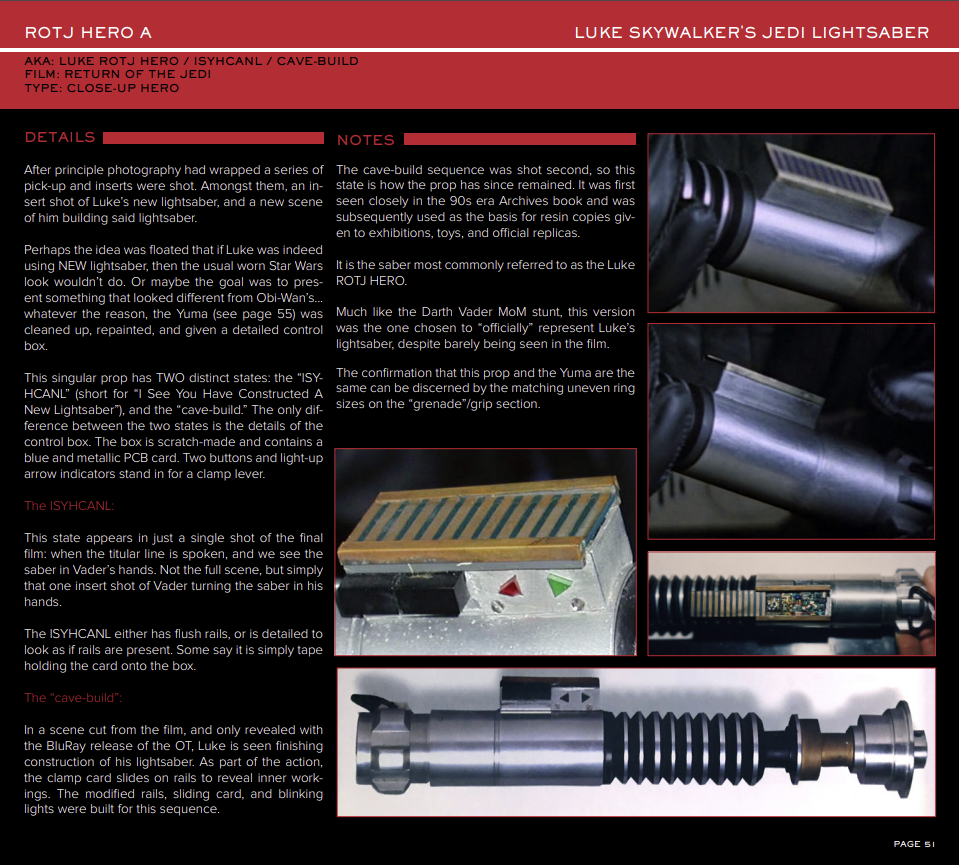 ROTJ HERO A

LUKE SKYWALKER'S JEDI LIGHTSABER

AKA: LUKE ROTJ HERO / ISYHCANL / CAVE-BUILD
FILM: RETURN OF THE JEDI
TYPE: CLOSE-UP HERO

DETAILS

After principle photography had wrapped a series of pick-up and inserts were shot. Amongst them, an insert shot of Luke's new lightsaber, and a new scene of him building said lightsaber.

Perhaps the idea was floated that if Luke was indeed using NEW lightsaber, then the usual worn Star Wars look wouldn't do. Or maybe the goal was to present something that looked different from Obi-Wan's... whatever the reason, the Yuma (see page 55) was cleaned up, repainted, and given a detailed control box.

This singular prop has TWO distinct states: the "ISYHCANL" (short for "I See You Have Constructed A New Lightsaber"), and the "cave-build." The only difference between the two states is the details of the control box. The box is scratch-made and contains a blue and metallic PCB card. Two buttons and light-up arrow indicators stand in for a clamp lever.

The ISYHCANL:

This state appears in just a single shot of the final film: when the titular line is spoken, and we see the saber in Vader's hands. Not the full scene, but simply that one insert shot of Vader turning the saber in his hands.

The ISYHCANL either has flush rails, or is detailed to look as if rails are present. Some say it is simply tape holding the card onto the box.

The "cave-build":

In a scene cut from the film, and only revealed with the BluRay release of the OT, Luke is seen finishing construction of his lightsaber. As part of the action, the clamp card slides on rails to reveal inner workings. The modified rails, sliding card, and blinking lights were built for this sequence.

NOTES

The cave-build sequence was shot second, so this state is how the prop has since remained. It was first seen closely in the 90s era Archives book and was subsequently used as the basis for resin copies given to exhibitions, toys, and official replicas.

It is the saber most commonly referred to as the Luke ROTJ HERO.

Much like the Darth Vader MoM stunt, this version was the one chosen to "officially" represent Luke's lightsaber, despite barely being seen in the film.

The confirmation that this prop and the Yuma are the same can be discerned by the matching uneven ring sizes on the "grenade"/grip section.

PAGE 51