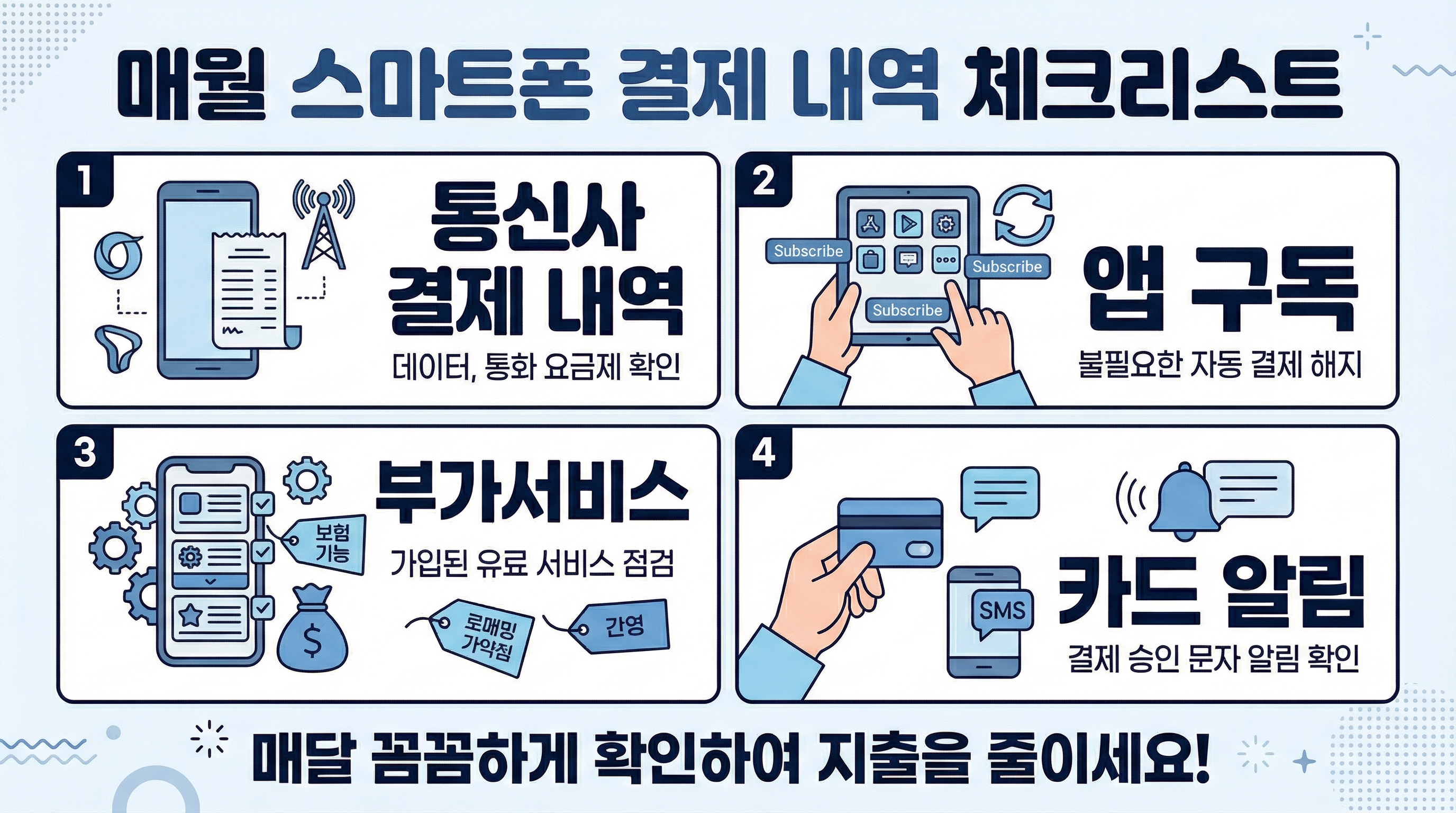 매월 스마트폰 결제 내역 체크리스트

1

통신사 결제 내역

데이터, 통화 요금제 확인

2

Subscribe

Subscribe

Subscribe

앱 구독

불필요한 자동 결제 해지

3

보험 기능

부가서비스

가입된 유료 서비스 점검

로매밍 가약점

간영

$

4

SMS

카드 알림

결제 승인 문자 알림 확인

매달 꼼꼼하게 확인하여 지출을 줄이세요!