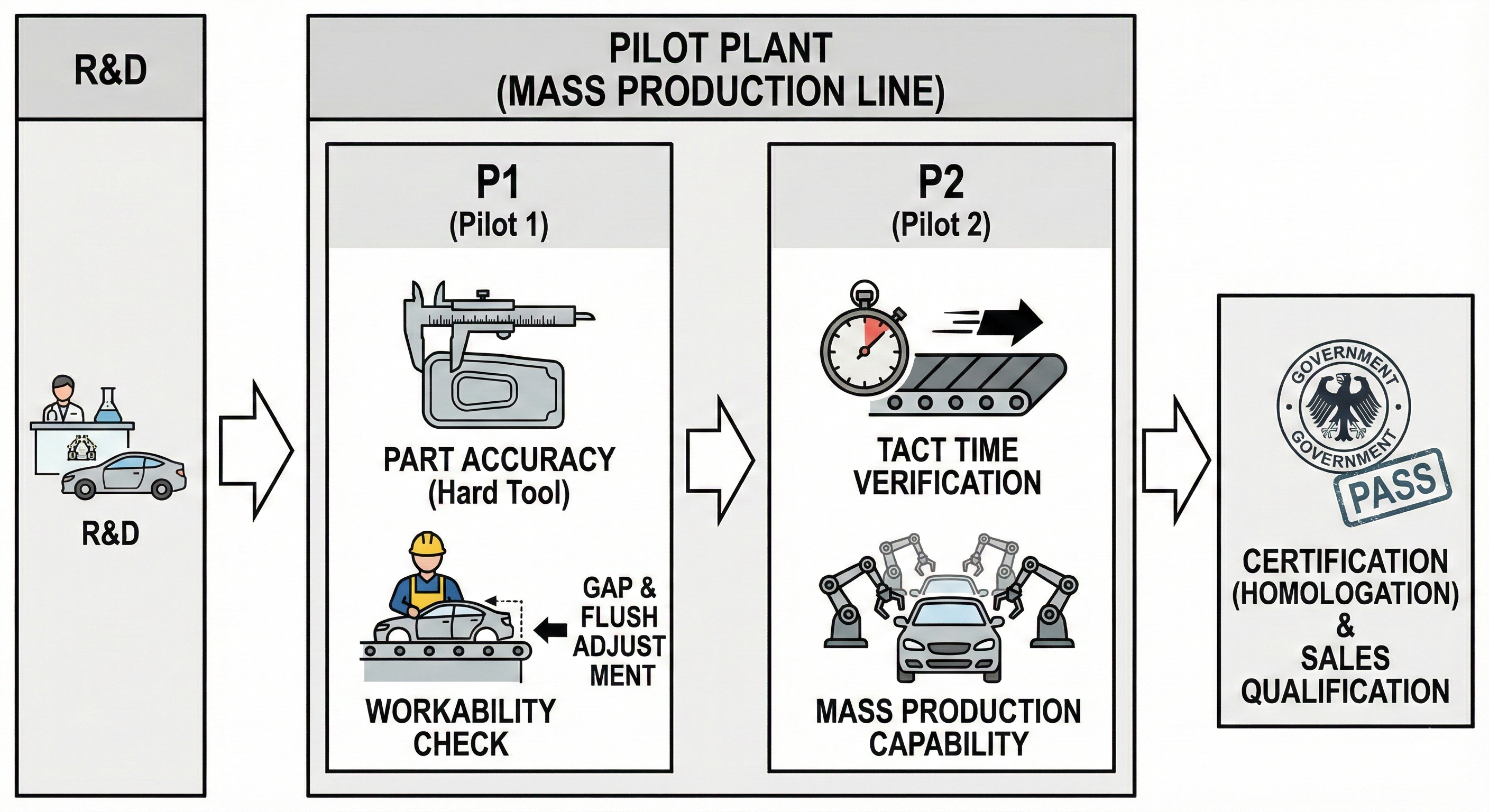 R&D

R&D

PILOT PLANT
(MASS PRODUCTION LINE)

P1
(Pilot 1)

PART ACCURACY
(Hard Tool)

GAP & FLUSH ADJUST MENT

WORKABILITY CHECK

P2
(Pilot 2)

TACT TIME VERIFICATION

MASS PRODUCTION CAPABILITY

GOVERNMENT
GOVERNMENT

PASS

CERTIFICATION (HOMOLOGATION) & SALES QUALIFICATION