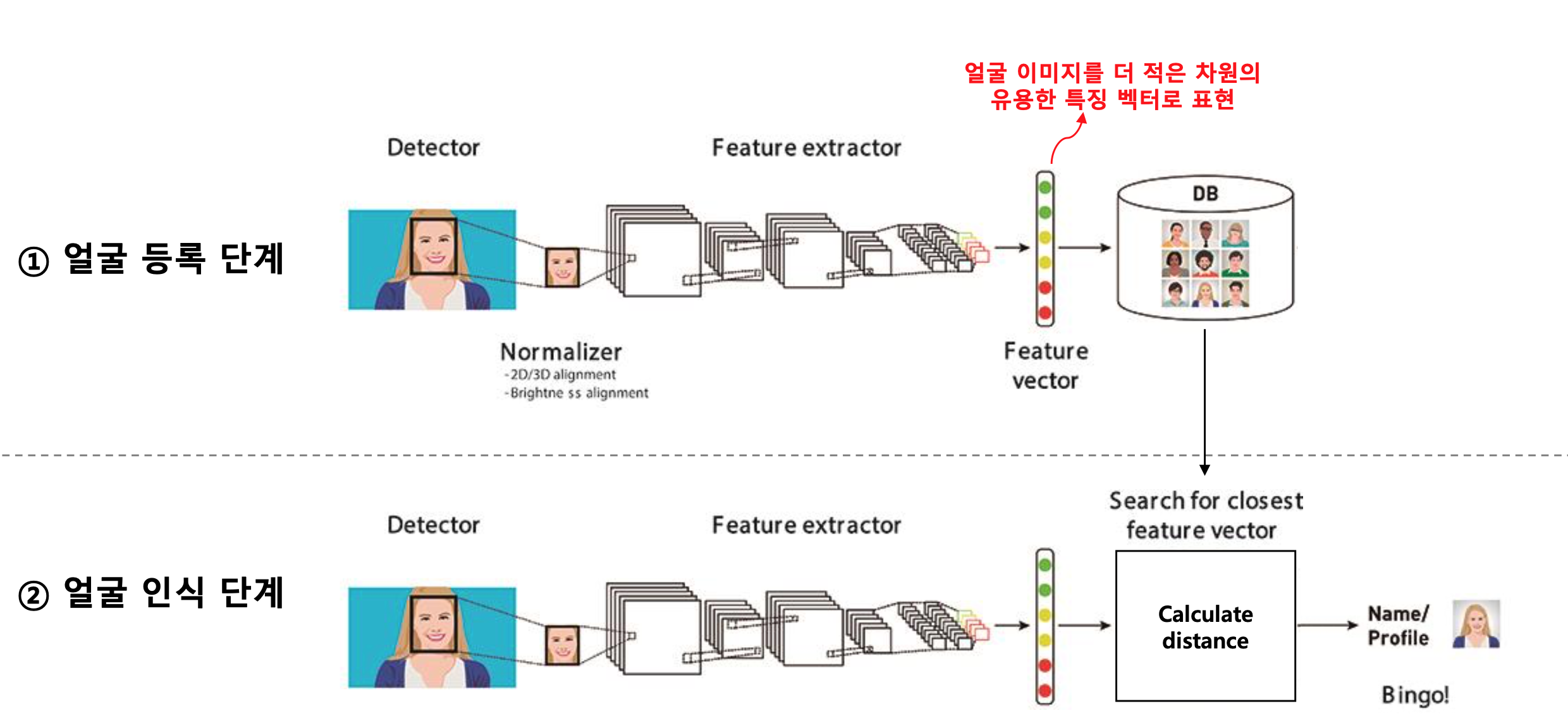 얼굴 이미지를 더 적은 차원의 유용한 특징 벡터로 표현

① 얼굴 등록 단계

Detector

Feature extractor

DB

Normalizer
-2D/3D alignment
-Brightne ss alignment

Feature vector

② 얼굴 인식 단계

Detector

Feature extractor

Search for closest feature vector

Calculate distance

Name/ Profile

Bingo!