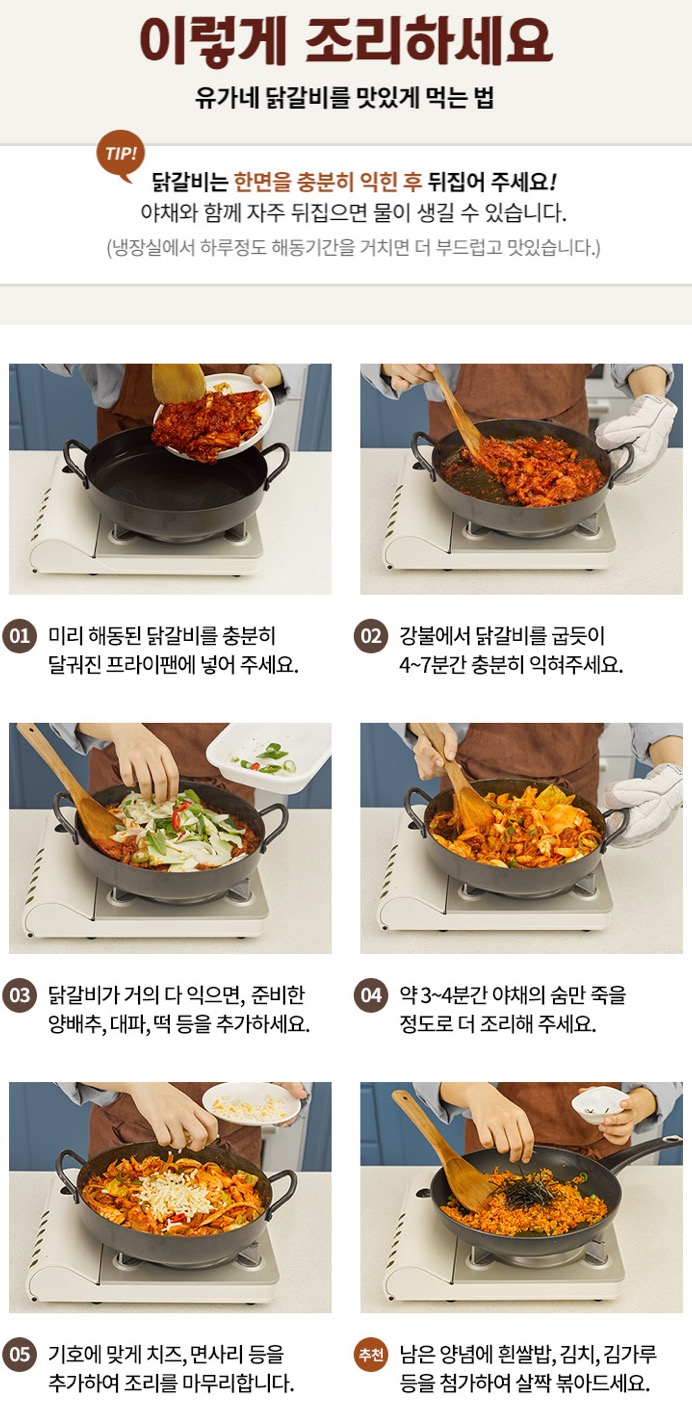 이렇게 조리하세요

유가네 닭갈비를 맛있게 먹는 법

TIP!

닭갈비는 한면을 충분히 익힌 후 뒤집어 주세요!
야채와 함께 자주 뒤집으면 물이 생길 수 있습니다.
(냉장실에서 하루정도 해동기간을 거치면 더 부드럽고 맛있습니다.)

01 미리 해동된 닭갈비를 충분히 달궈진 프라이팬에 넣어 주세요.

02 강불에서 닭갈비를 굽듯이 4~7분간 충분히 익혀주세요.

03 닭갈비가 거의 다 익으면, 준비한 양배추, 대파, 떡 등을 추가하세요.

04 약 3~4분간 야채의 숨만 죽을 정도로 더 조리해 주세요.

05 기호에 맞게 치즈, 면사리 등을 추가하여 조리를 마무리합니다.

추천 남은 양념에 흰쌀밥, 김치, 김가루 등을 첨가하여 살짝 볶아드세요.