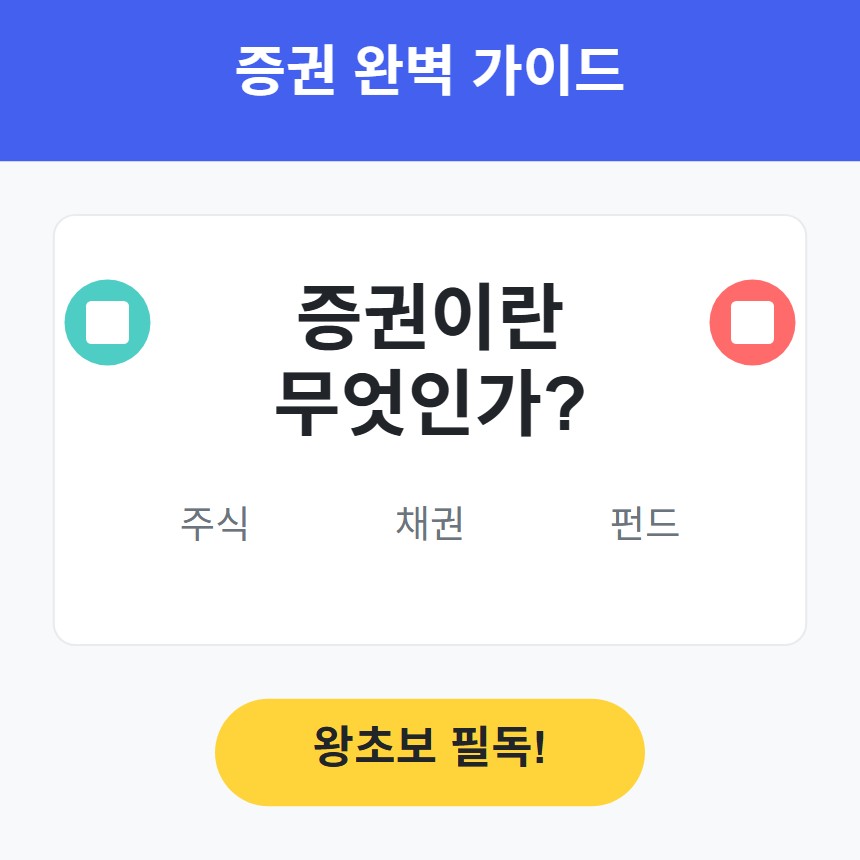 증권 완벽 가이드

증권이란
무엇인가?

주식 채권 펀드

왕초보 필독!