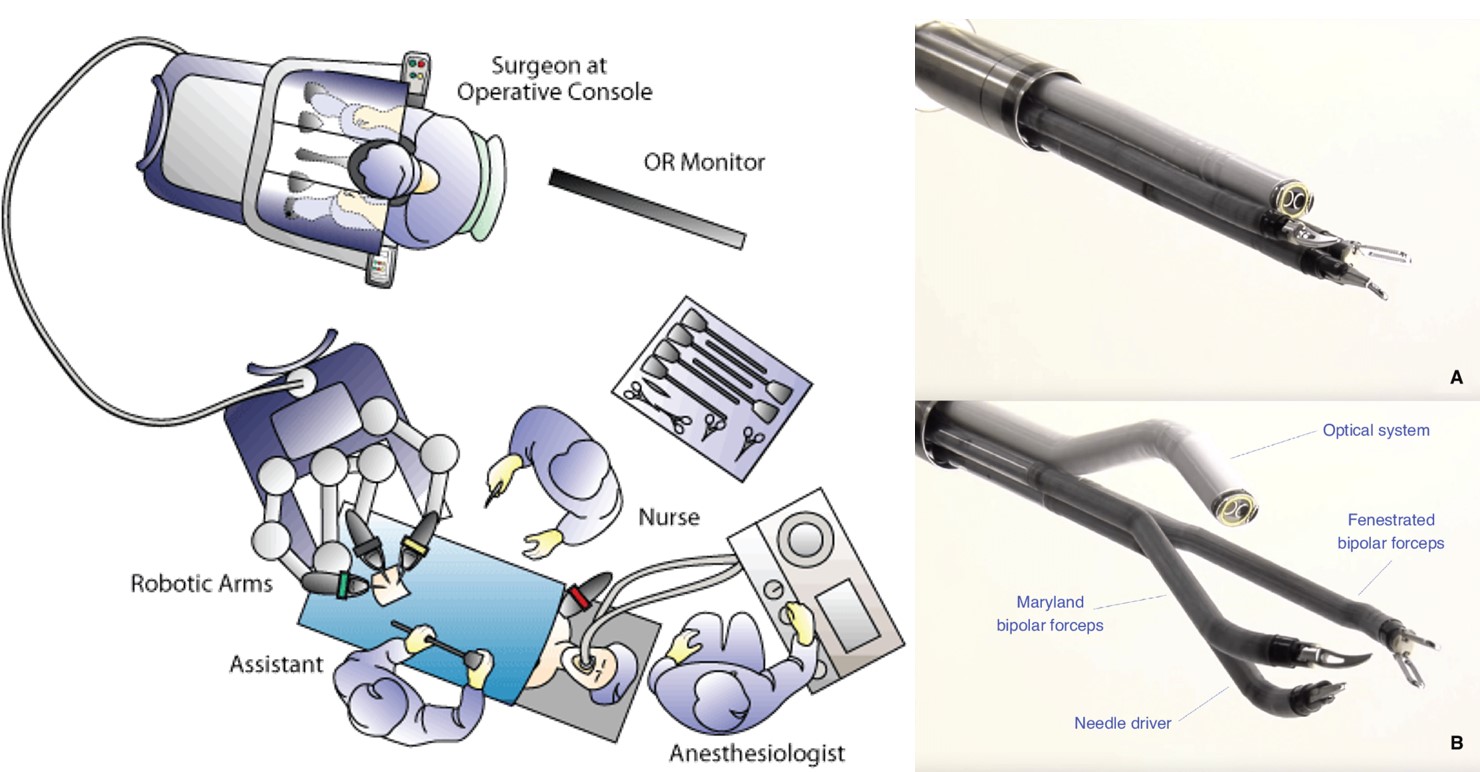 Surgeon at Operative Console

OR Monitor

Nurse

Robotic Arms

Assistant

Anesthesiologist

A

Optical system

Fenestrated bipolar forceps

Maryland bipolar forceps

Needle driver

B