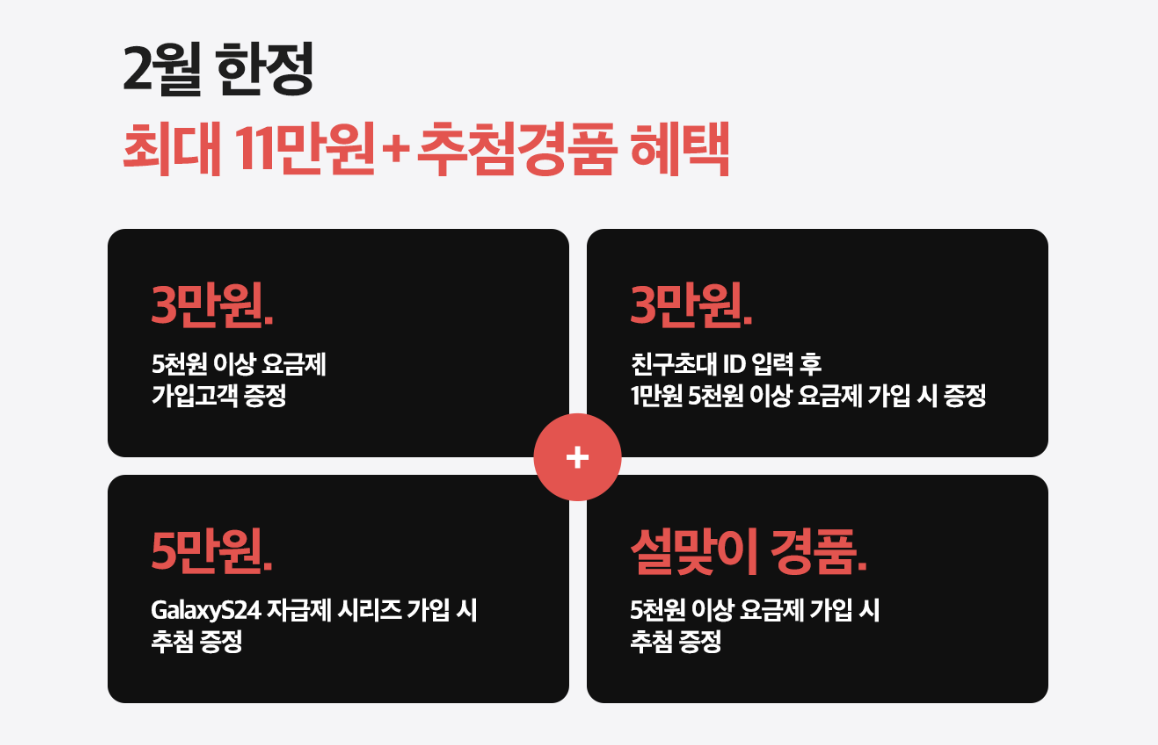 2월 한정
최대 11만원+추첨경품 혜택

3만원.
5천원 이상 요금제
가입고객 증정

3만원.
친구초대 ID 입력 후
1만원 5천원 이상 요금제 가입 시 증정

+

5만원.
GalaxyS24 자급제 시리즈 가입 시
추첨 증정

설맞이 경품.
5천원 이상 요금제 가입 시
추첨 증정