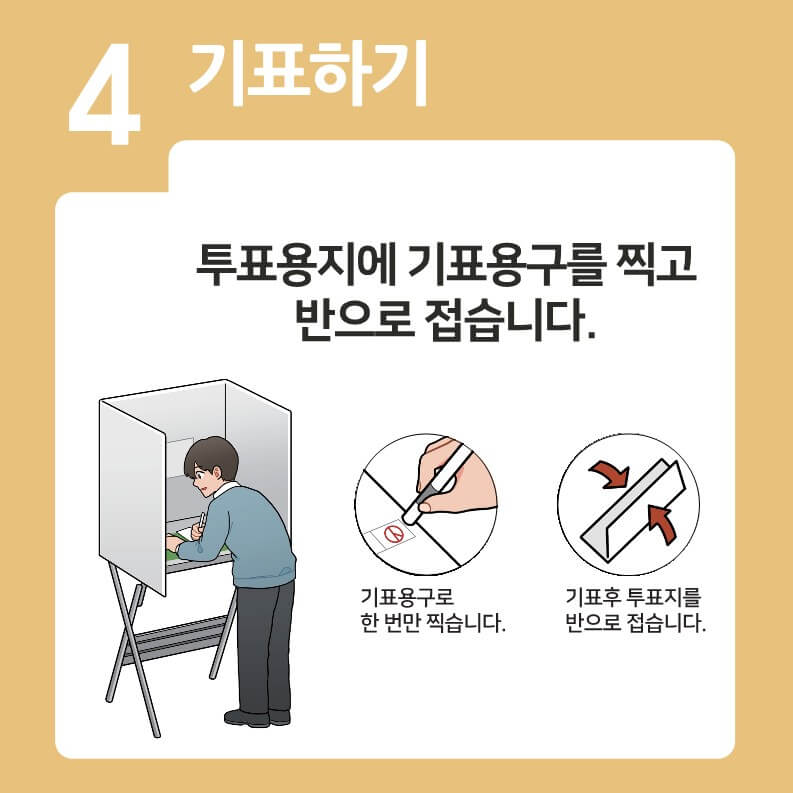 4 기표하기

투표용지에 기표용구를 찍고 반으로 접습니다.

기표용구로 한 번만 찍습니다.

기표후 투표지를 반으로 접습니다.