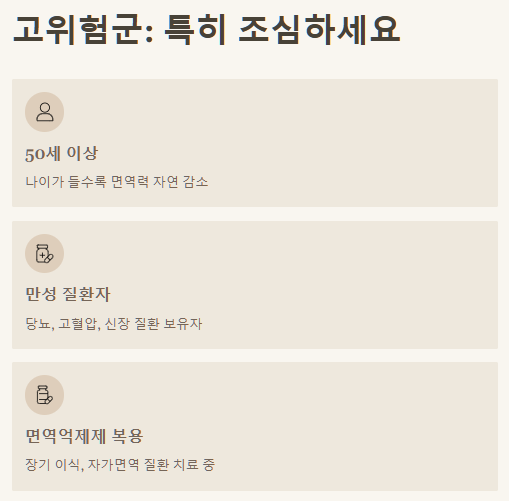 고위험군: 특히 조심하세요

50세 이상

나이가 들수록 면역력 자연 감소

만성 질환자

당뇨, 고혈압, 신장 질환 보유자

면역억제제 복용

장기 이식, 자가면역 질환 치료 중